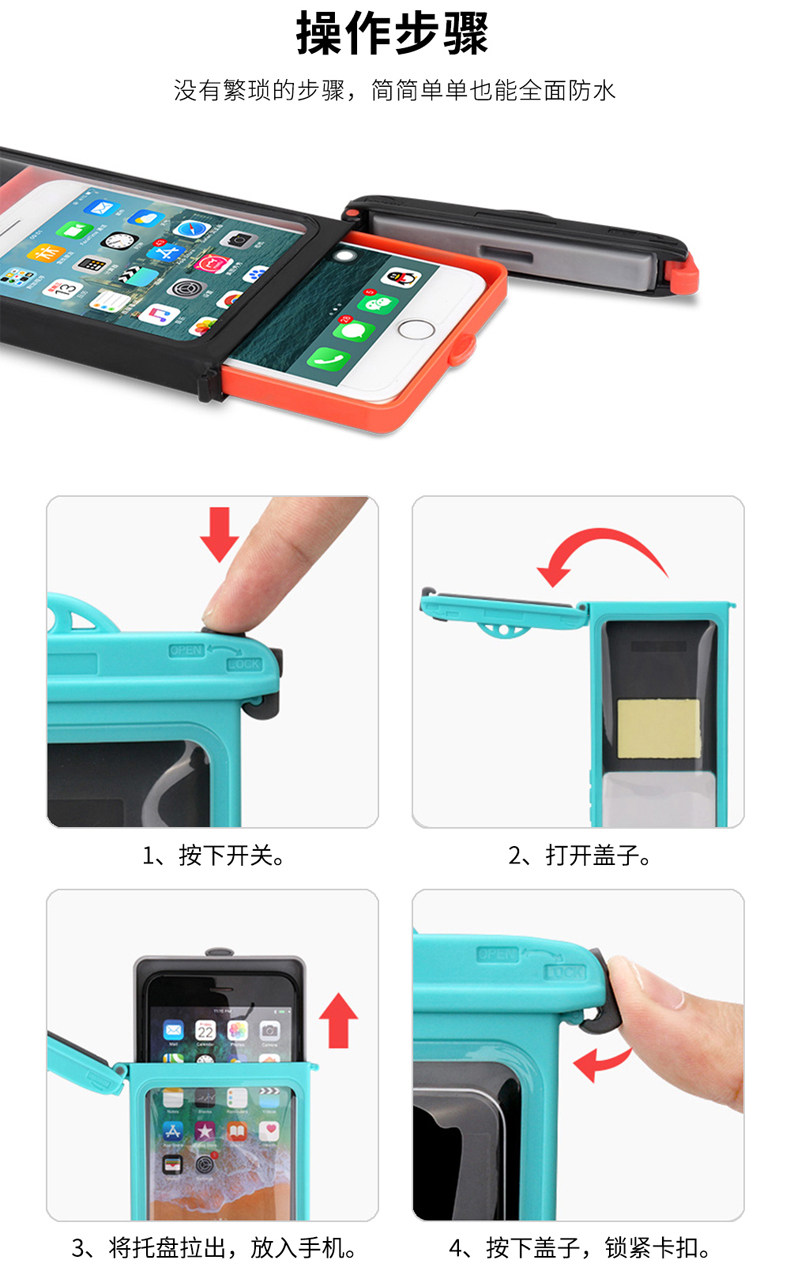 操作步骤

没有繁琐的步骤，简简单单也能全面防水

OPEN
LOCK

1、按下开关。

2、打开盖子。

3、将托盘拉出，放入手机。

OPEN
LOCK

4、按下盖子，锁紧卡扣。