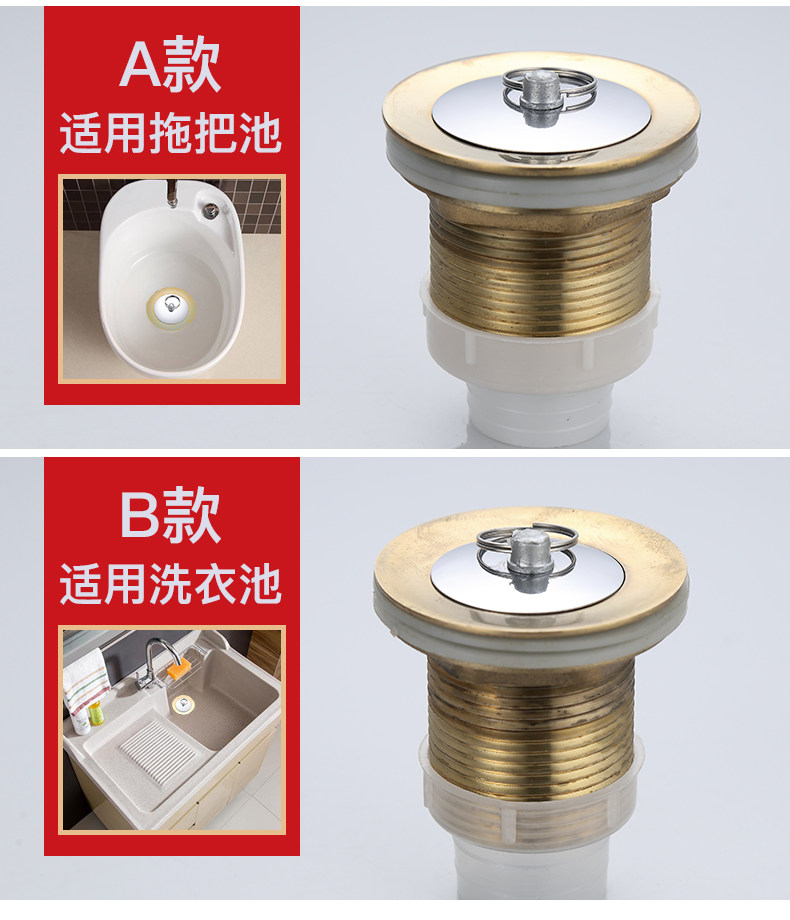 A款
适用拖把池

B款
适用洗衣池