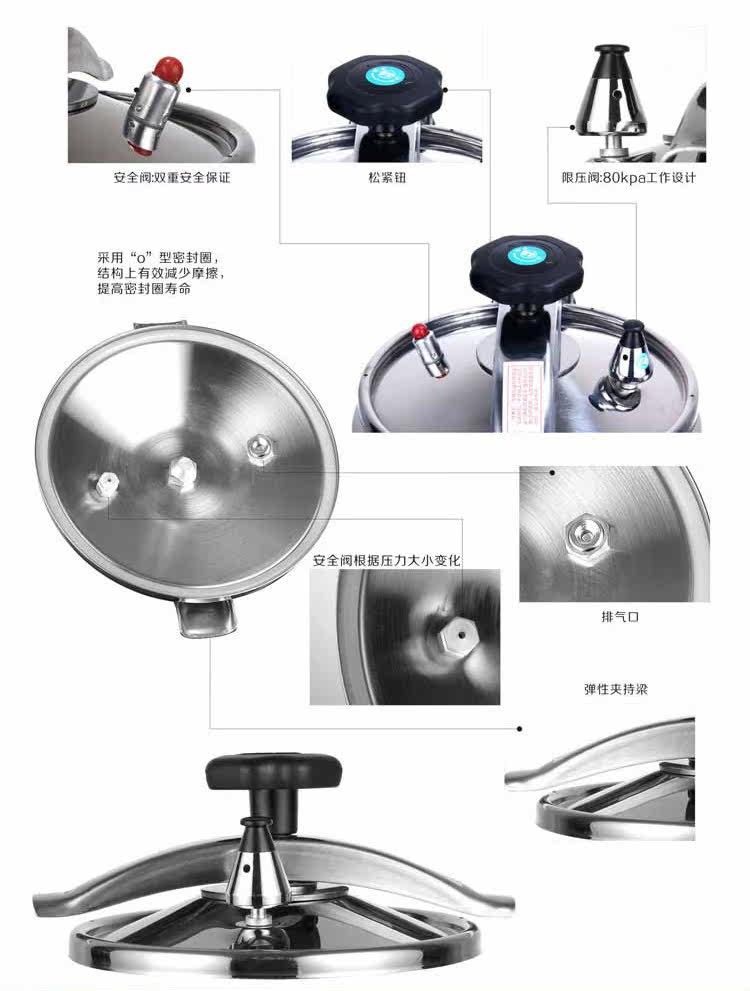 安全阀:双重安全保证

松紧钮

限压阀:80kpa工作设计

采用“o”型密封圈,
结构上有效减少摩擦,
提高密封圈寿命

安全阀根据压力大小变化

排气口

弹性夹持梁