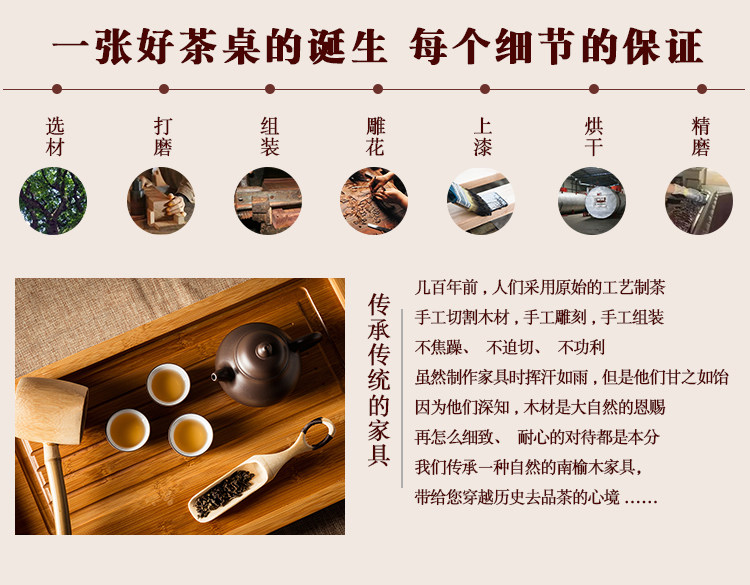 一张好茶桌的诞生 每个细节的保证

选材

打磨

组装

雕花

上漆

烘干

精磨

传承传统的家具

几百年前，人们采用原始的工艺制茶
手工切割木材，手工雕刻，手工组装
不焦躁、 不迫切、 不功利
虽然制作家具时挥汗如雨，但是他们甘之如饴
因为他们深知，木材是大自然的恩赐
再怎么细致、 耐心的对待都是本分
我们传承一种自然的南榆木家具，
带给您穿越历史去品茶的心境 ……