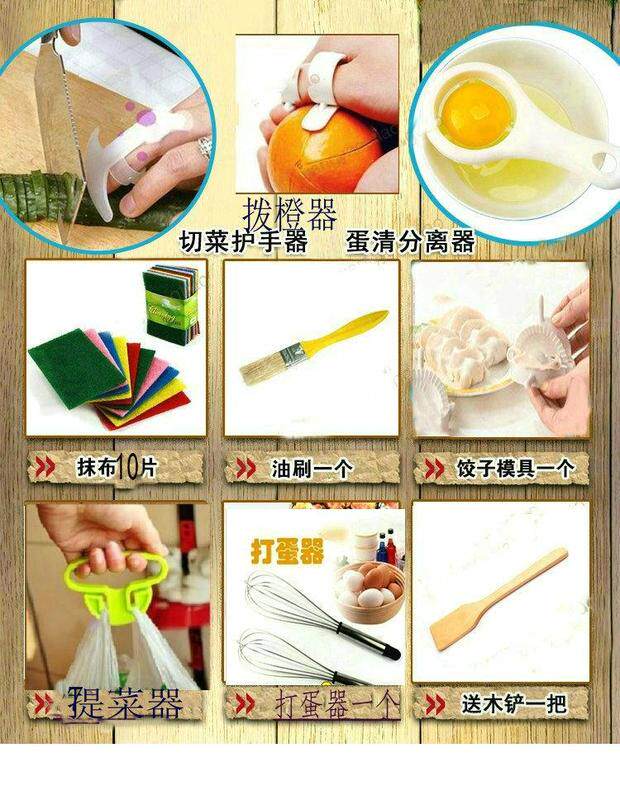 拨橙器

切菜护手器 蛋清分离器

抹布10片

油刷一个

饺子模具一个

打蛋器

提菜器

打蛋器一个

送木铲一把