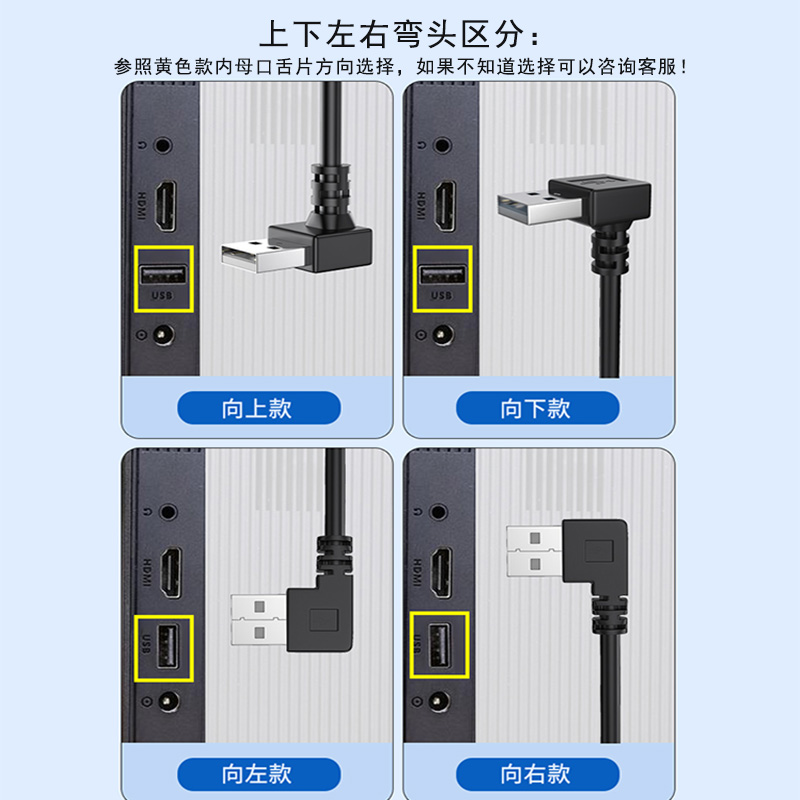 上下左右弯头区分：
参照黄色款内母口舌片方向选择，如果不知道选择可以咨询客服！

HDMI
USB
向上款

HDMI
USB
向下款

HDMI
USB
向左款

HDMI
USB
向右款