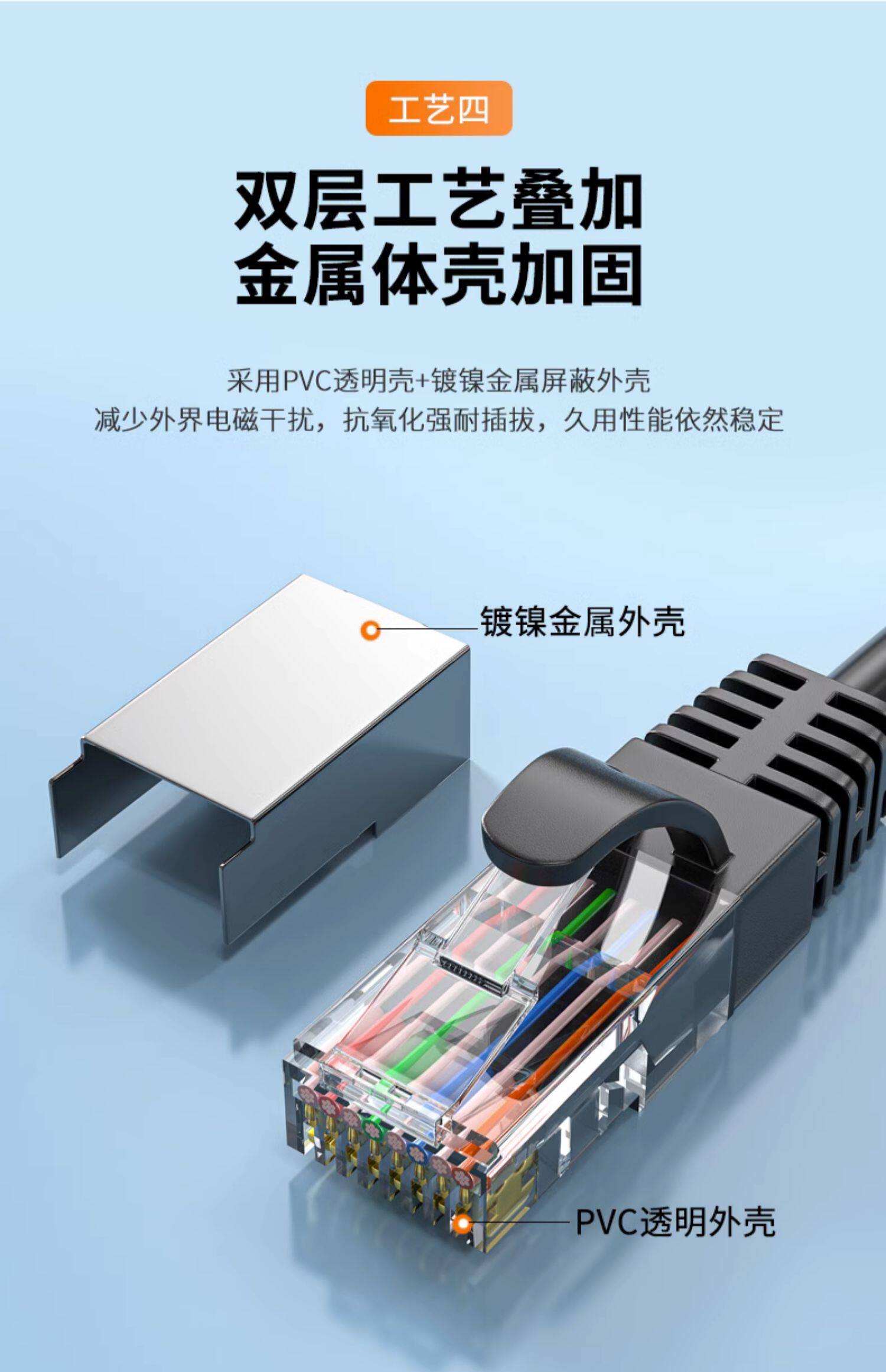 工艺四

双层工艺叠加
金属体壳加固

采用PVC透明壳+镀镍金属屏蔽外壳
减少外界电磁干扰，抗氧化强耐插拔，久用性能依然稳定

镀镍金属外壳

PVC透明外壳