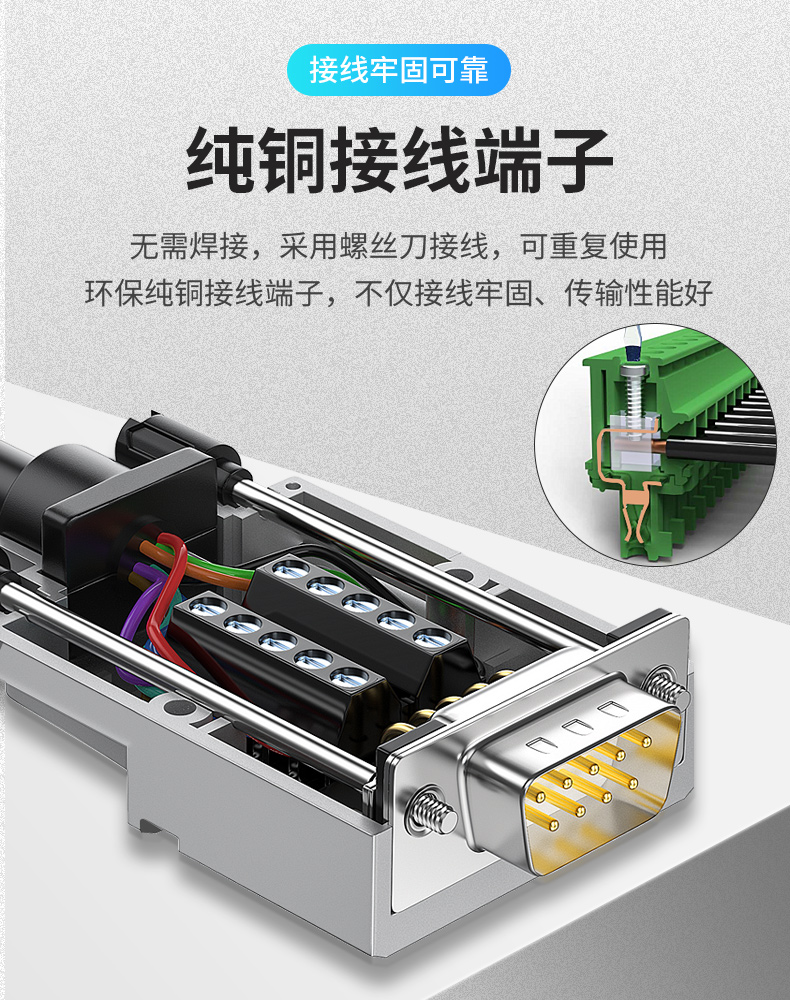 接线牢固可靠

纯铜接线端子

无需焊接，采用螺丝刀接线，可重复使用
环保纯铜接线端子，不仅接线牢固、传输性能好