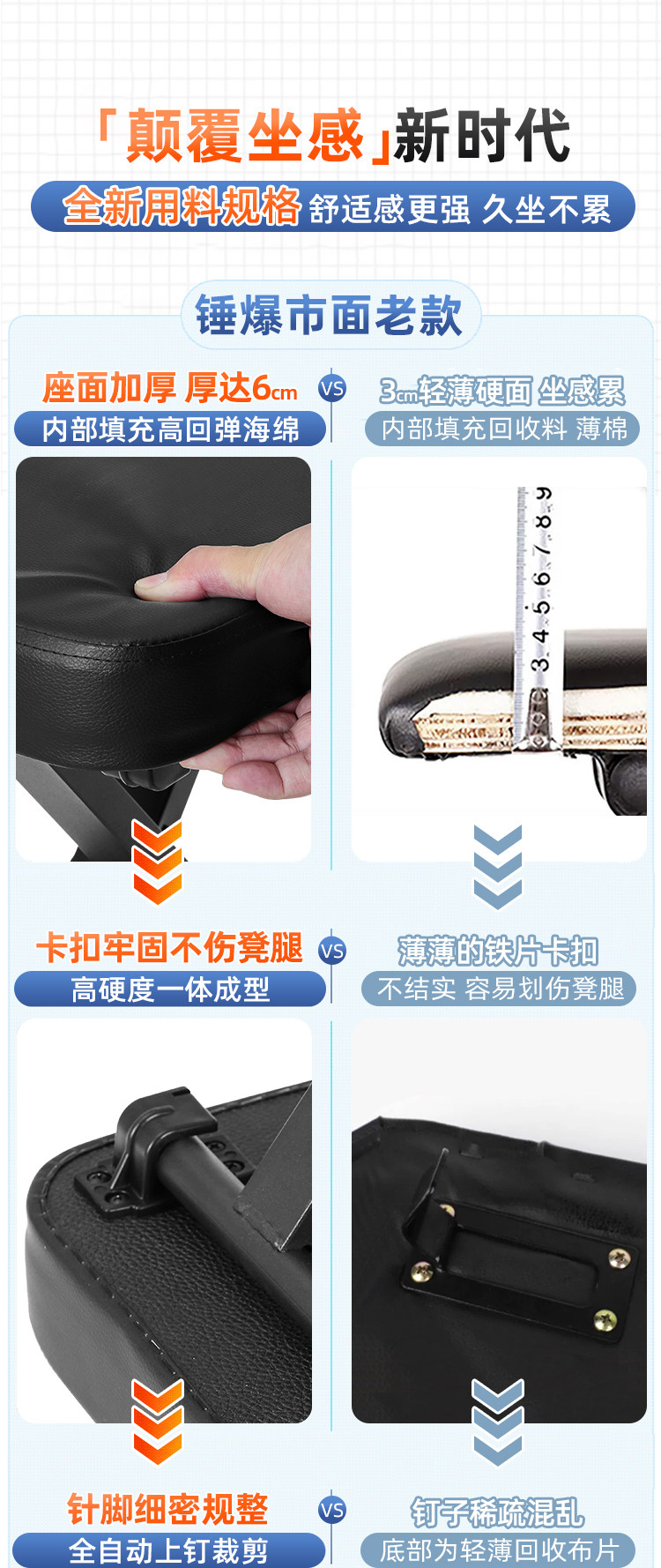 「颠覆坐感」新时代

全新用料规格 舒适感更强 久坐不累

锤爆市面老款

座面加厚 厚达6cm
内部填充高回弹海绵

VS

3cm轻薄硬面 坐感累
内部填充回收料 薄棉

3 4 5 6 7 8 9

卡扣牢固不伤凳腿
高硬度一体成型

VS

薄薄的铁片卡扣
不结实 容易划伤凳腿

针脚细密规整
全自动上钉裁剪

VS

钉子稀疏混乱
底部为轻薄回收布片