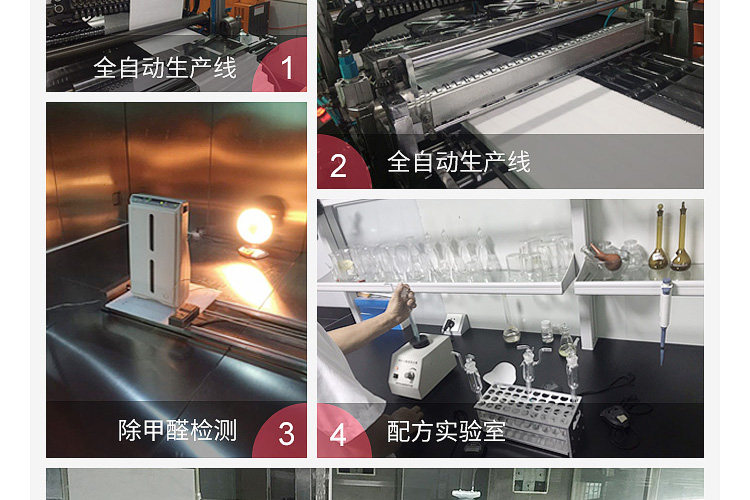 全自动生产线 1

2 全自动生产线

除甲醛检测 3

4 配方实验室