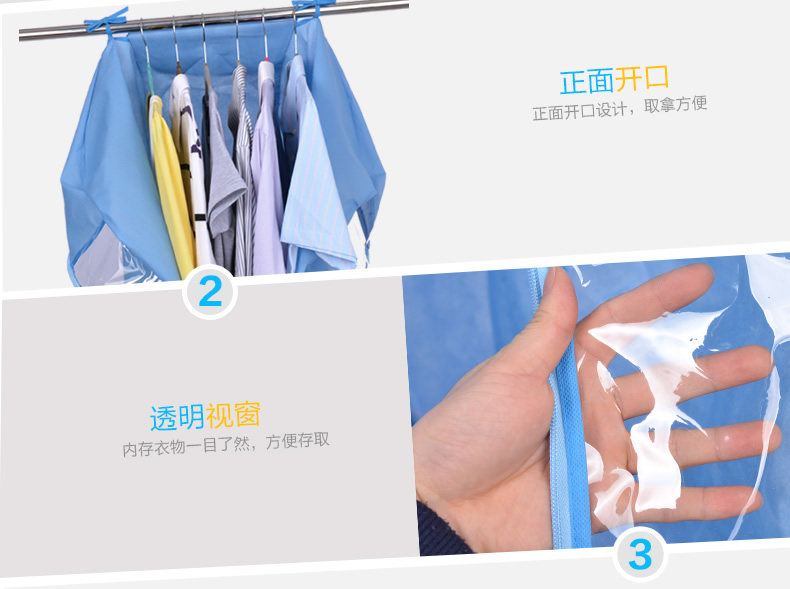 正面开口
正面开口设计，取拿方便

2

透明视窗
内存衣物一目了然，方便存取

3