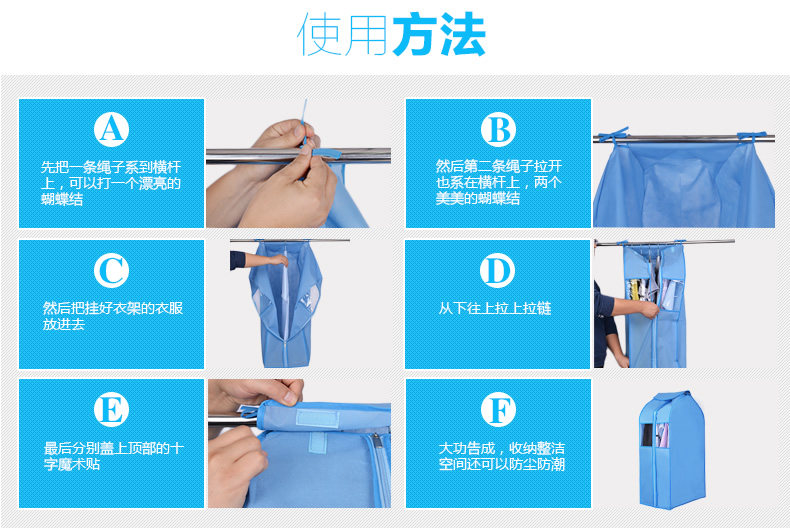 使用方法

A
先把一条绳子系到横杆上，可以打一个漂亮的蝴蝶结

B
然后第二条绳子拉开也系在横杆上，两个美美的蝴蝶结

C
然后把挂好衣架的衣服放进去

D
从下往上拉上拉链

E
最后分别盖上顶部的十字魔术贴

F
大功告成，收纳整洁空间还可以防尘防潮