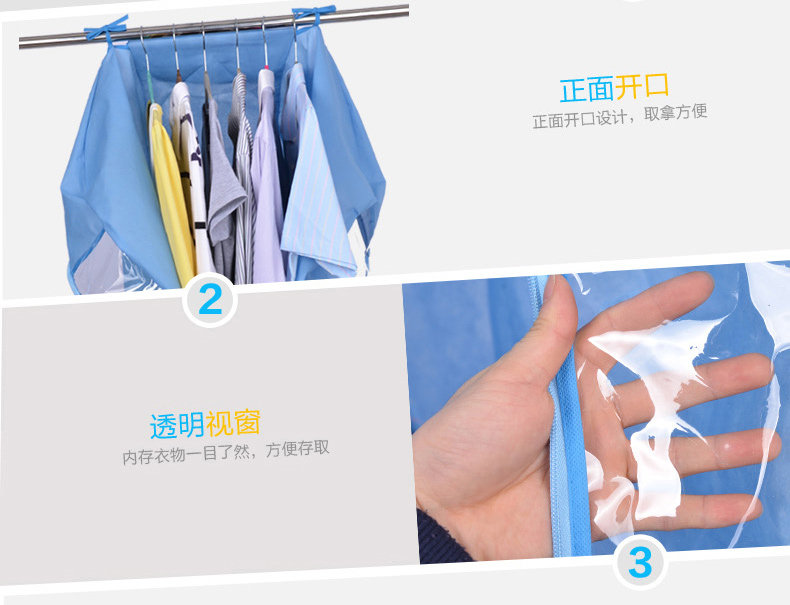 正面开口
正面开口设计，取拿方便

2

透明视窗
内存衣物一目了然，方便存取

3