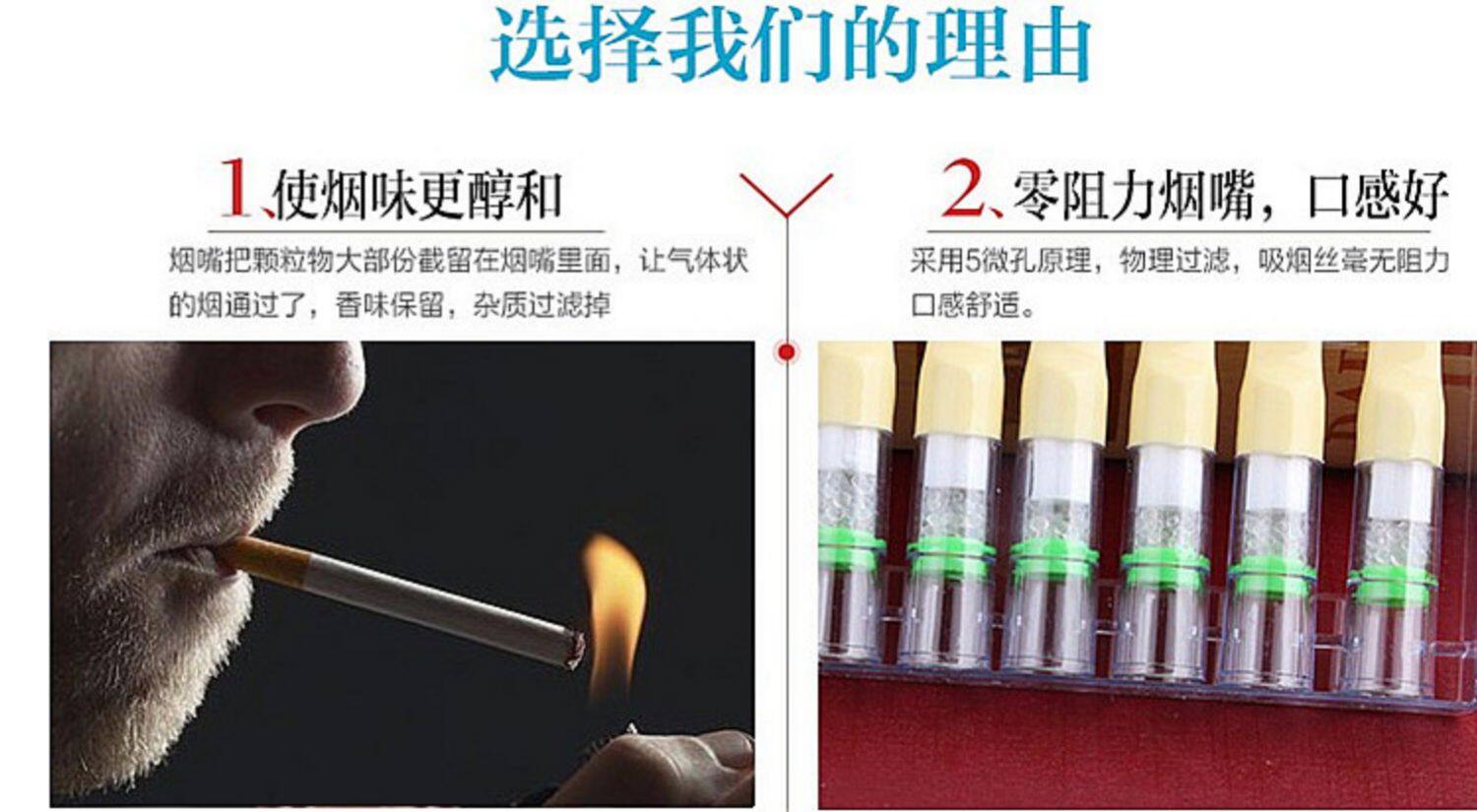 选择我们的理由

1、使烟味更醇和

烟嘴把颗粒物大部份截留在烟嘴里面，让气体状的烟通过了，香味保留，杂质过滤掉

2、零阻力烟嘴，口感好

采用5微孔原理，物理过滤，吸烟丝毫无阻力口感舒适。