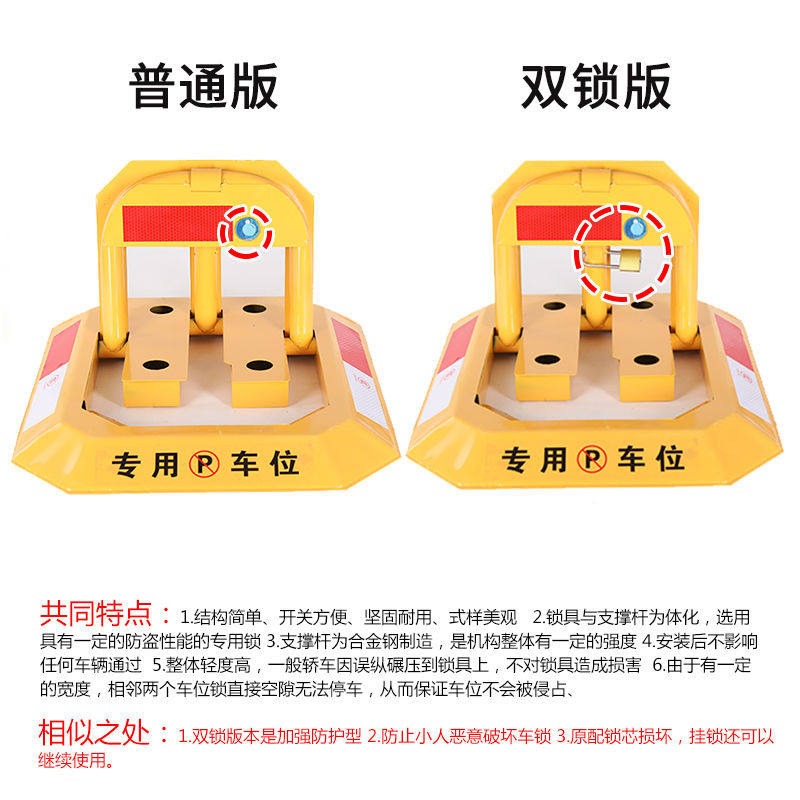 普通版

双锁版

专用 Ⓟ 车位

专用 Ⓟ 车位

共同特点：1.结构简单、开关方便、坚固耐用、式样美观 2.锁具与支撑杆为体化，选用具有一定的防盗性能的专用锁 3.支撑杆为合金钢制造，是机构整体有一定的强度 4.安装后不影响任何车辆通过 5.整体轻度高，一般轿车因误纵碾压到锁具上，不对锁具造成损害 6.由于有一定的宽度，相邻两个车位锁直接空隙无法停车，从而保证车位不会被侵占、

相似之处：1.双锁版本是加强防护型 2.防止小人恶意破坏车锁 3.原配锁芯损坏，挂锁还可以继续使用。