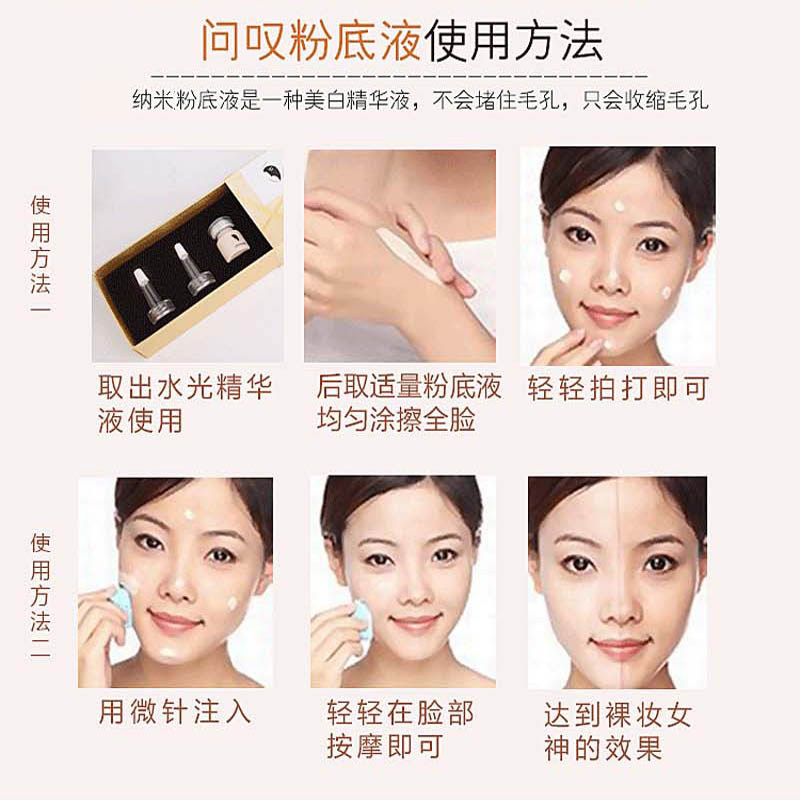 问叹粉底液使用方法

纳米粉底液是一种美白精华液，不会堵住毛孔，只会收缩毛孔

使用方法一

取出水光精华液使用

后取适量粉底液均匀涂擦全脸

轻轻拍打即可

使用方法二

用微针注入

轻轻在脸部按摩即可

达到裸妆女神的效果