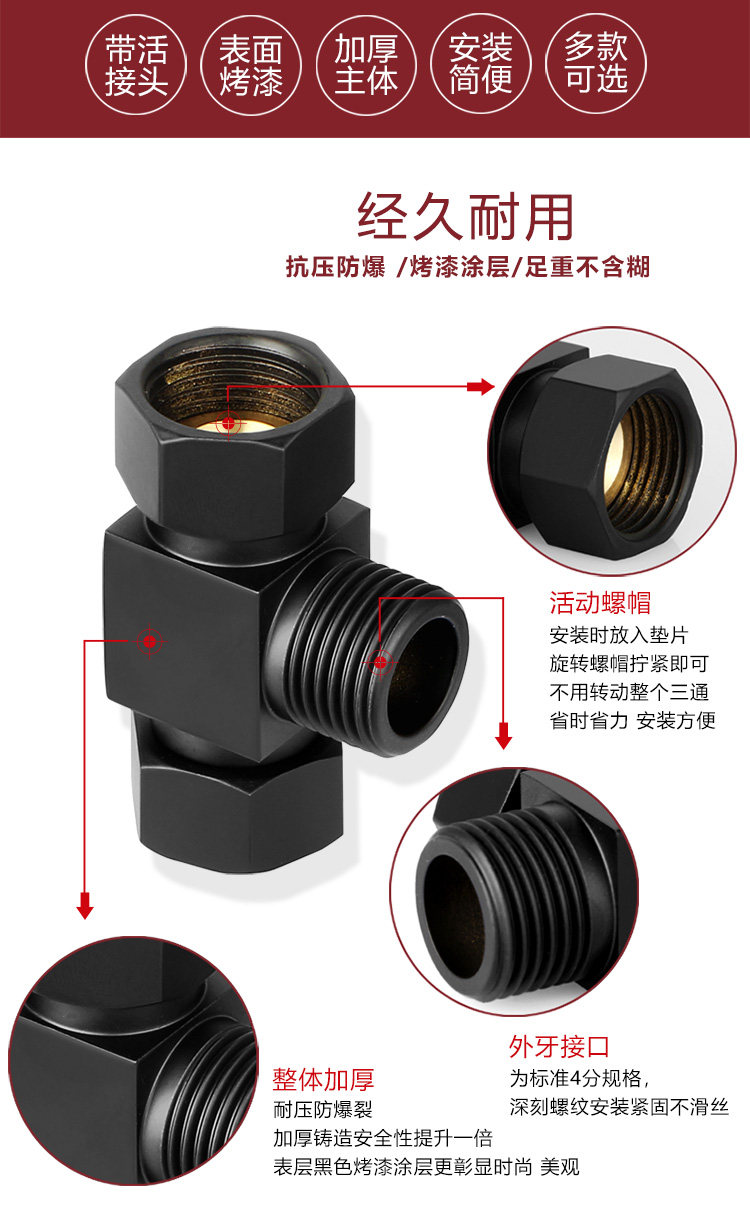 带活接头

表面烤漆

加厚主体

安装简便

多款可选

经久耐用

抗压防爆 /烤漆涂层/足重不含糊

活动螺帽

安装时放入垫片
旋转螺帽拧紧即可
不用转动整个三通
省时省力 安装方便

外牙接口

为标准4分规格，
深刻螺纹安装紧固不滑丝

整体加厚

耐压防爆裂
加厚铸造安全性提升一倍
表层黑色烤漆涂层更彰显时尚 美观