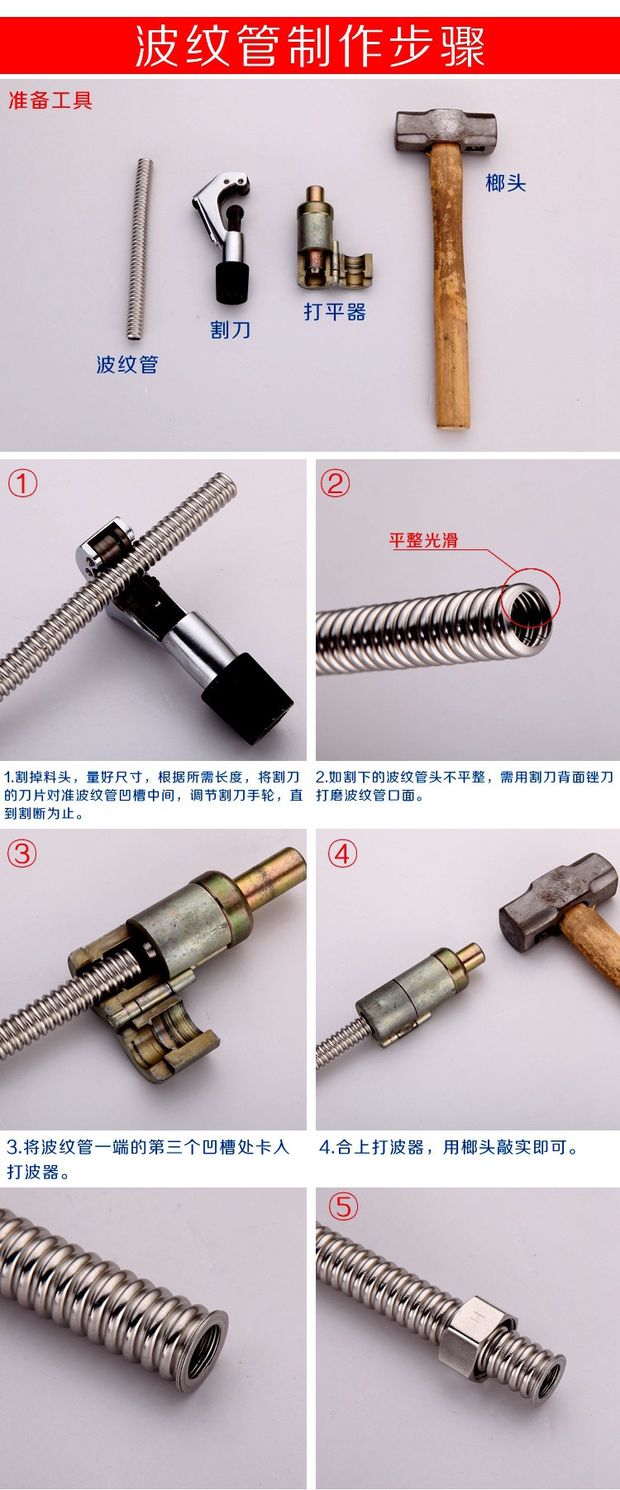 波纹管制作步骤

准备工具

波纹管

割刀

打平器

榔头

①

1.割掉料头，量好尺寸，根据所需长度，将割刀的刀片对准波纹管凹槽中间，调节割刀手轮，直到割断为止。

②

平整光滑

2.如割下的波纹管头不平整，需用割刀背面锉刀打磨波纹管口面。

③

3.将波纹管一端的第三个凹槽处卡入打波器。

④

4.合上打波器，用榔头敲实即可。

⑤