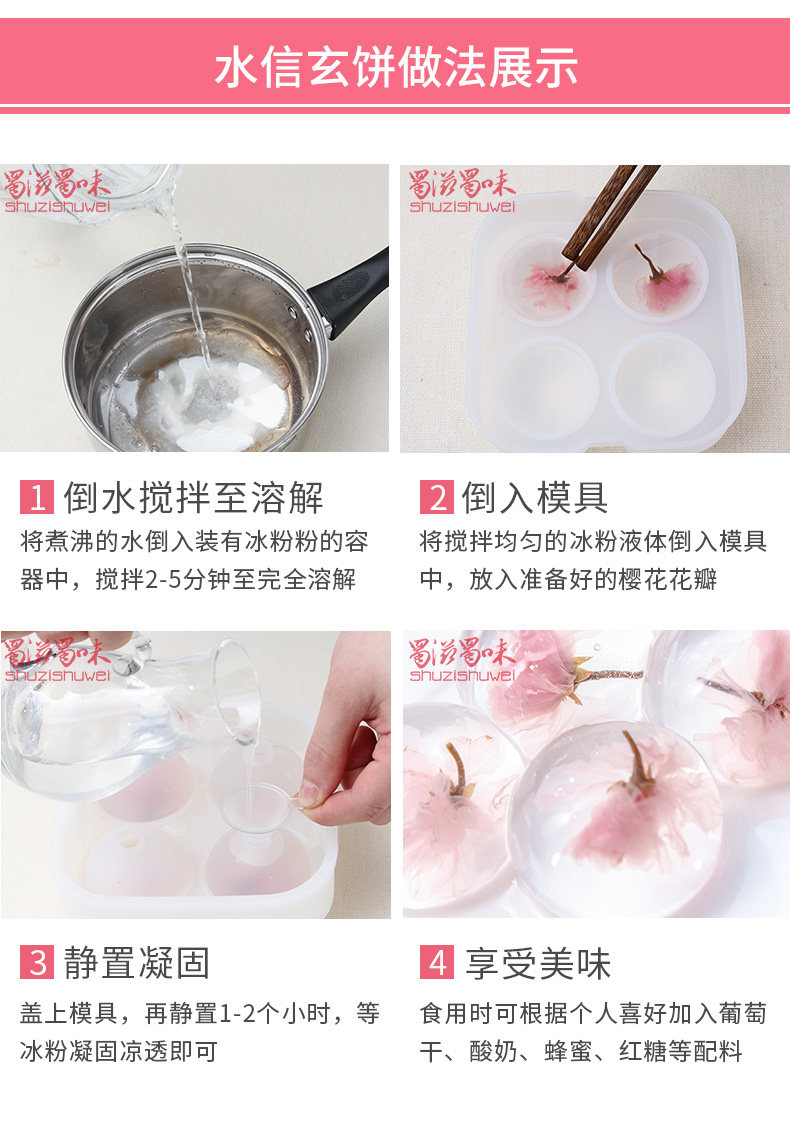 水信玄饼做法展示

蜀滋蜀味
shuzishuwei

蜀滋蜀味
shuzishuwei

1 倒水搅拌至溶解

将煮沸的水倒入装有冰粉粉的容器中，搅拌2-5分钟至完全溶解

2 倒入模具

将搅拌均匀的冰粉液体倒入模具中，放入准备好的樱花花瓣

蜀滋蜀味
shuzishuwei

蜀滋蜀味
shuzishuwei

3 静置凝固

盖上模具，再静置1-2个小时，等冰粉凝固凉透即可

4 享受美味

食用时可根据个人喜好加入葡萄干、酸奶、蜂蜜、红糖等配料