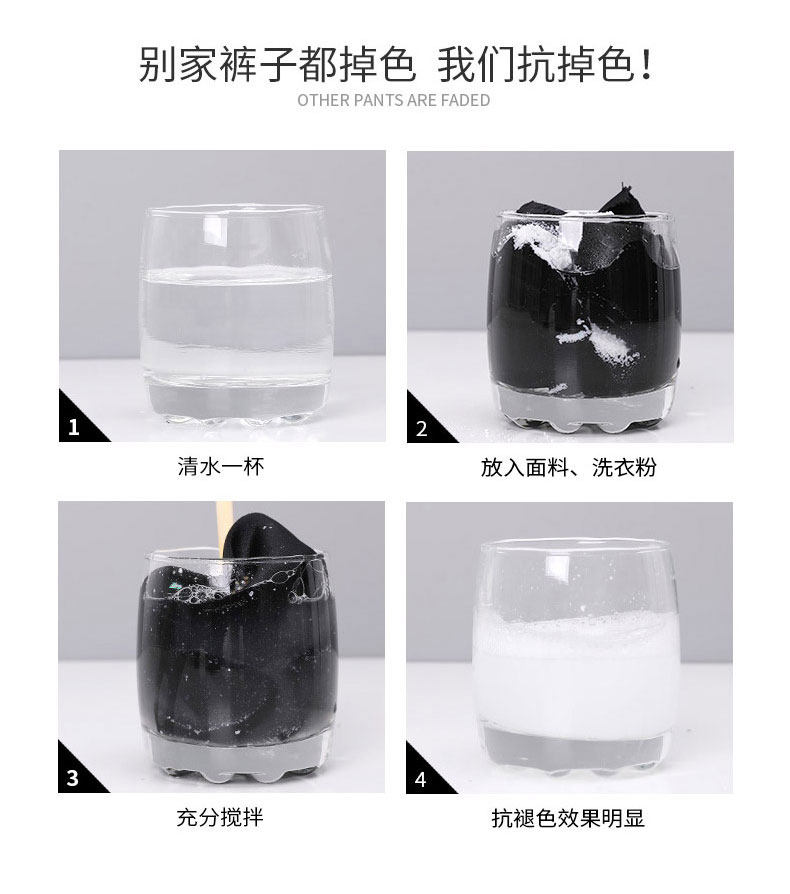 别家裤子都掉色 我们抗掉色！
OTHER PANTS ARE FADED

1
清水一杯

2
放入面料、洗衣粉

3
充分搅拌

4
抗褪色效果明显