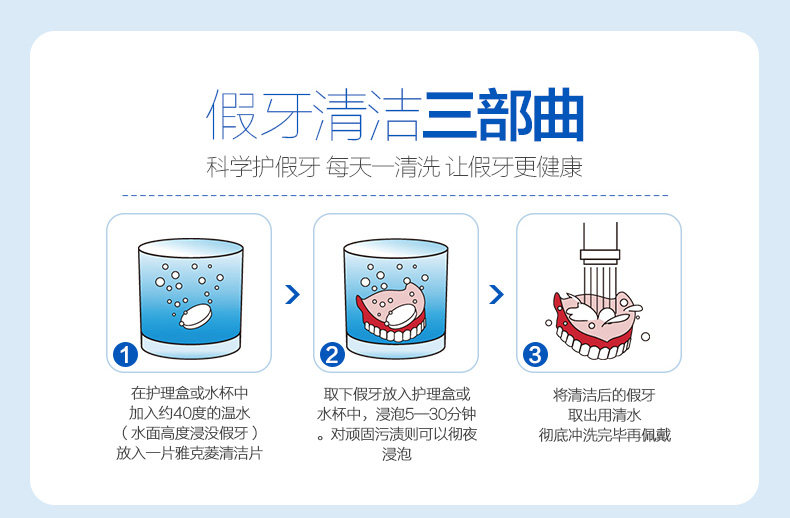 假牙清洁三部曲

科学护假牙 每天一清洗 让假牙更健康

1

在护理盒或水杯中加入约40度的温水（水面高度浸没假牙）放入一片雅克菱清洁片

2

取下假牙放入护理盒或水杯中，浸泡5—30分钟。对顽固污渍则可以彻夜浸泡

3

将清洁后的假牙取出用清水彻底冲洗完毕再佩戴