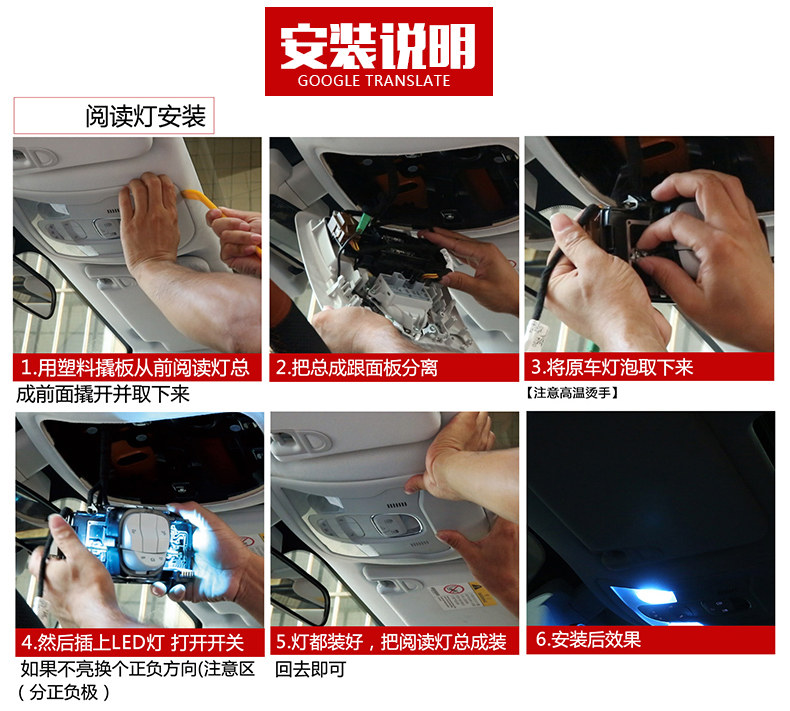 安装说明
GOOGLE TRANSLATE

阅读灯安装

1.用塑料撬板从前阅读灯总成前面撬开并取下来

2.把总成跟面板分离

3.将原车灯泡取下来
【注意高温烫手】

4.然后插上LED灯 打开开关
如果不亮换个正负方向(注意区（分正负极）

5.灯都装好，把阅读灯总成装回去即可

6.安装后效果