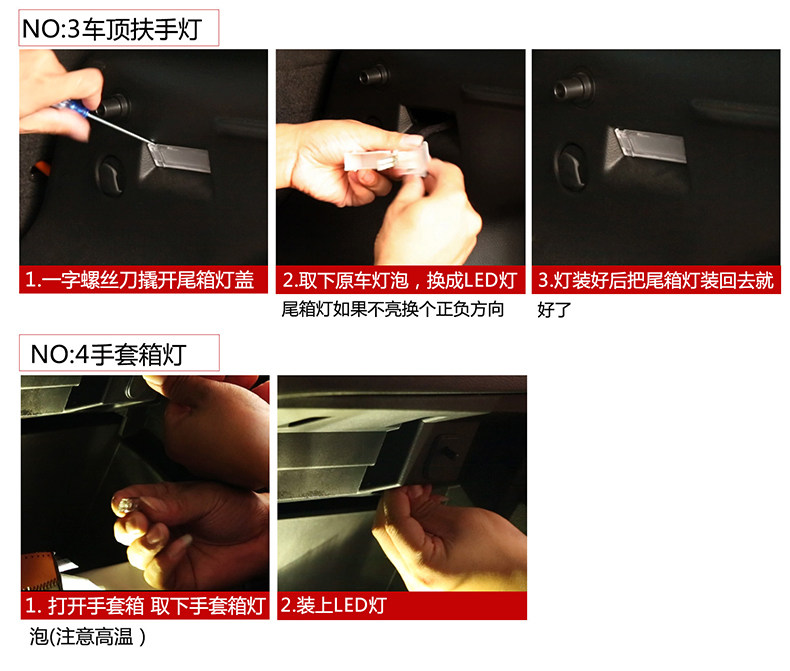 NO:3车顶扶手灯

1.一字螺丝刀撬开尾箱灯盖

2.取下原车灯泡，换成LED灯
尾箱灯如果不亮换个正负方向

3.灯装好后把尾箱灯装回去就好了

NO:4手套箱灯

1. 打开手套箱 取下手套箱灯泡(注意高温 )

2.装上LED灯