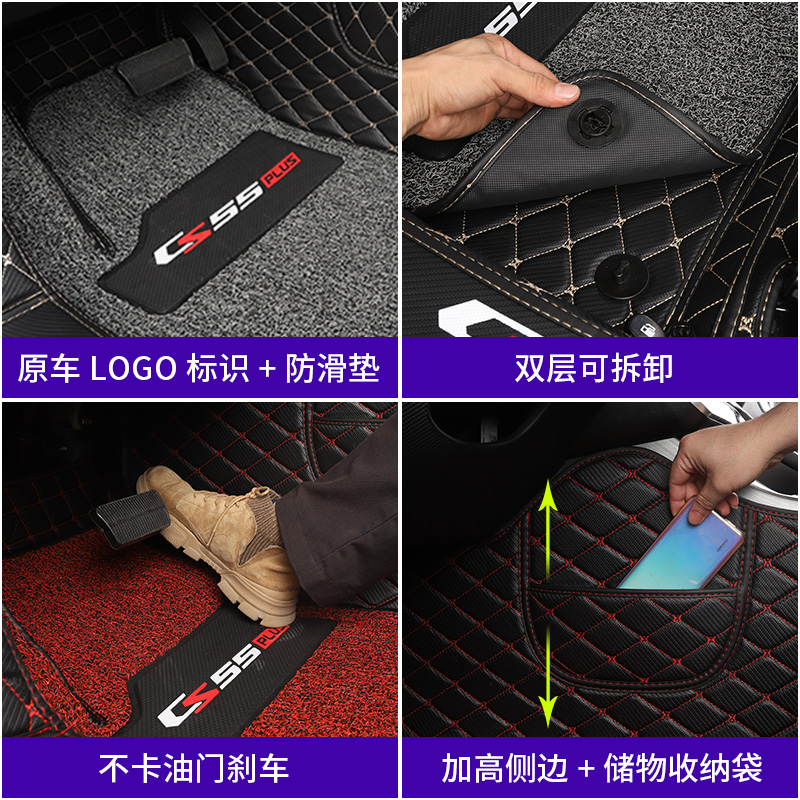 CS55 PLUS

原车 LOGO 标识 + 防滑垫

双层可拆卸

CS55 PLUS

不卡油门刹车

加高侧边 + 储物收纳袋