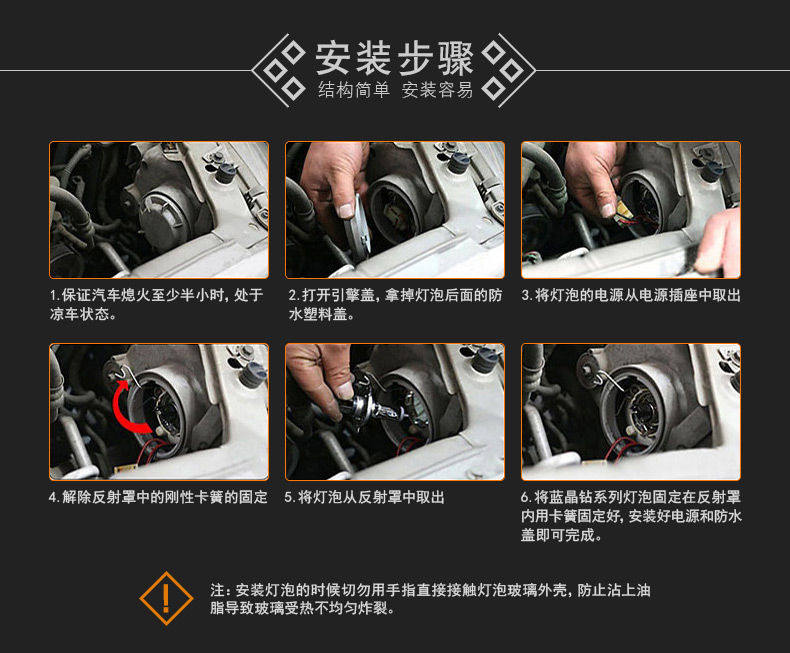 安装步骤
结构简单 安装容易

1.保证汽车熄火至少半小时，处于凉车状态。

2.打开引擎盖，拿掉灯泡后面的防水塑料盖。

3.将灯泡的电源从电源插座中取出

4.解除反射罩中的刚性卡簧的固定

5.将灯泡从反射罩中取出

6.将蓝晶钻系列灯泡固定在反射罩内用卡簧固定好，安装好电源和防水盖即可完成。

!

注：安装灯泡的时候切勿用手指直接接触灯泡玻璃外壳，防止沾上油脂导致玻璃受热不均匀炸裂。