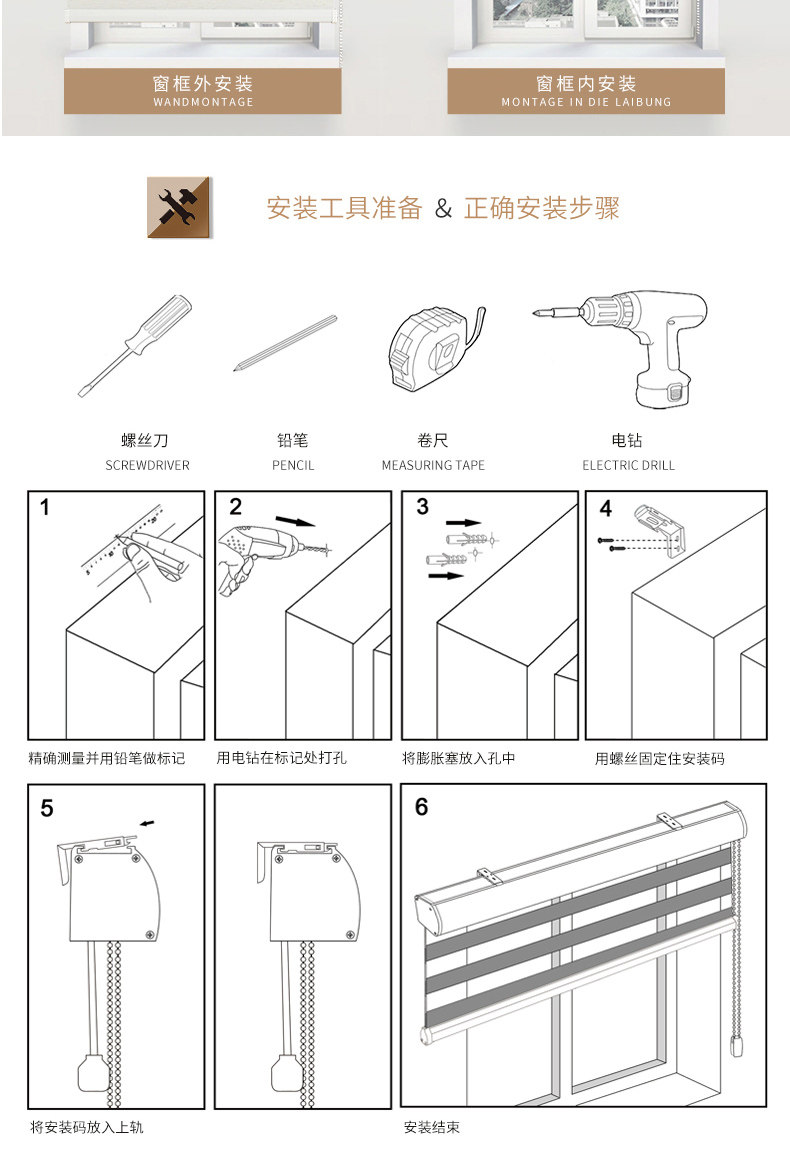 窗框外安装
WANDMONTAGE

窗框内安装
MONTAGE IN DIE LAIBUNG

安装工具准备 & 正确安装步骤

螺丝刀
SCREWDRIVER

铅笔
PENCIL

卷尺
MEASURING TAPE

电钻
ELECTRIC DRILL

1
精确测量并用铅笔做标记

2
用电钻在标记处打孔

3
将膨胀塞放入孔中

4
用螺丝固定住安装码

5
将安装码放入上轨

6
安装结束