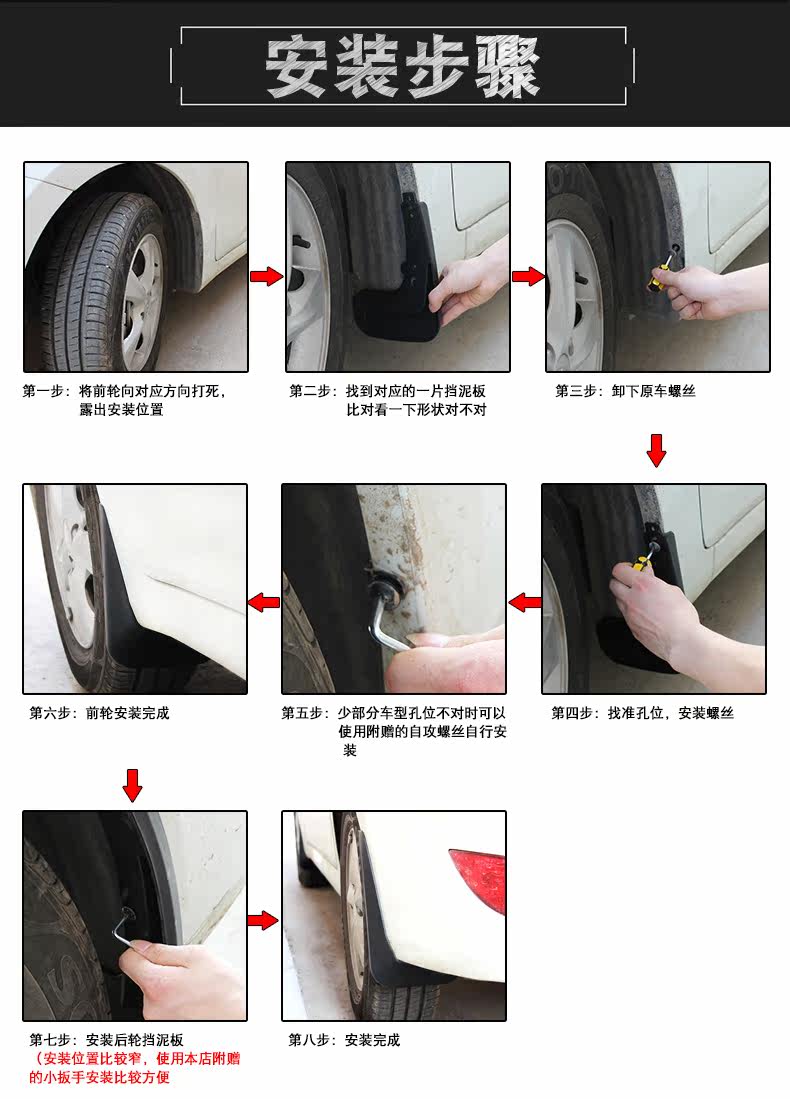 安装步骤

第一步：将前轮向对应方向打死，露出安装位置

第二步：找到对应的一片挡泥板比对看一下形状对不对

第三步：卸下原车螺丝

第四步：找准孔位，安装螺丝

第五步：少部分车型孔位不对时可以使用附赠的自攻螺丝自行安装

第六步：前轮安装完成

第七步：安装后轮挡泥板
（安装位置比较窄，使用本店附赠的小扳手安装比较方便

第八步：安装完成