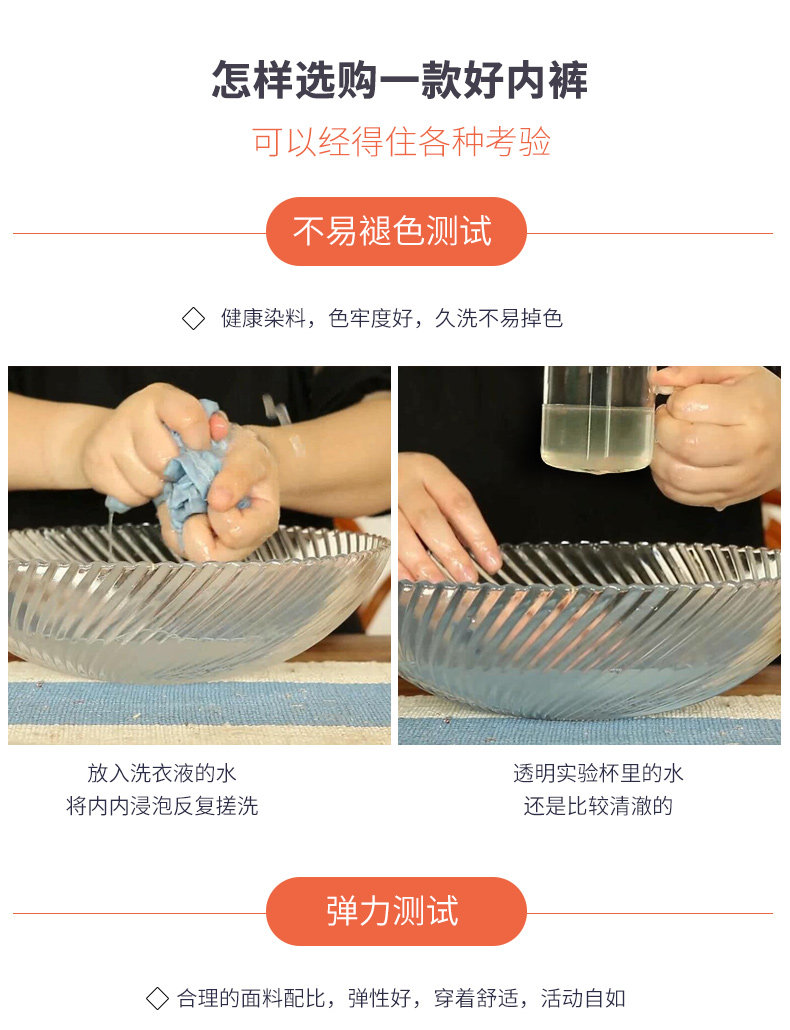 怎样选购一款好内裤

可以经得住各种考验

不易褪色测试

◇ 健康染料，色牢度好，久洗不易掉色

放入洗衣液的水
将内内浸泡反复搓洗

透明实验杯里的水
还是比较清澈的

弹力测试

◇ 合理的面料配比，弹性好，穿着舒适，活动自如