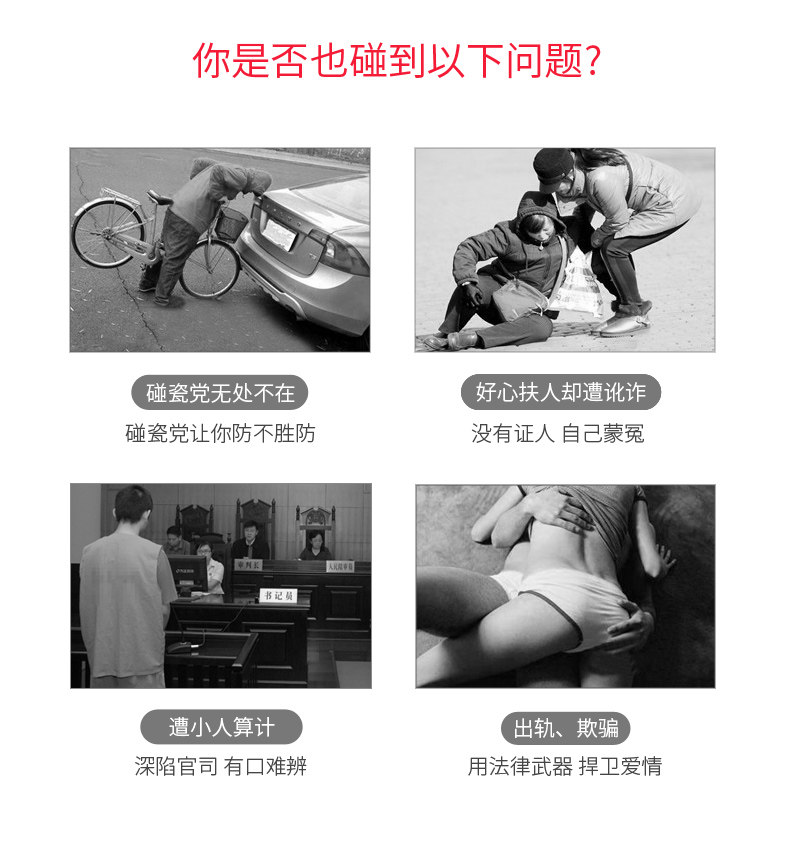 你是否也碰到以下问题?

碰瓷党无处不在
碰瓷党让你防不胜防

好心扶人却遭讹诈
没有证人 自己蒙冤

审判长

人民陪审员

书记员

遭小人算计
深陷官司 有口难辨

出轨、欺骗
用法律武器 捍卫爱情