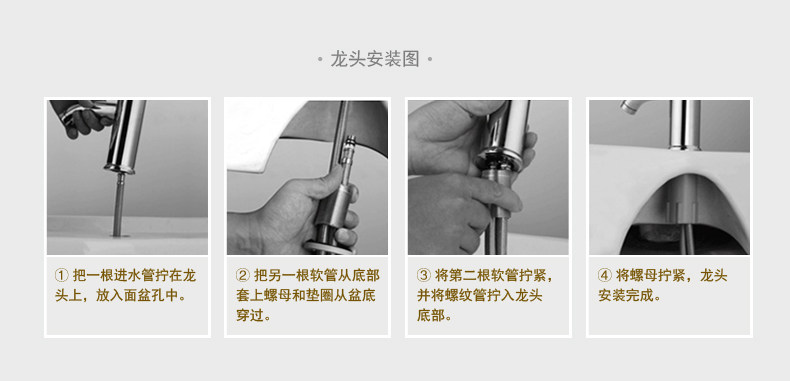 · 龙头安装图 ·

① 把一根进水管拧在龙头上，放入面盆孔中。

② 把另一根软管从底部套上螺母和垫圈从盆底穿过。

③ 将第二根软管拧紧，并将螺纹管拧入龙头底部。

④ 将螺母拧紧，龙头安装完成。