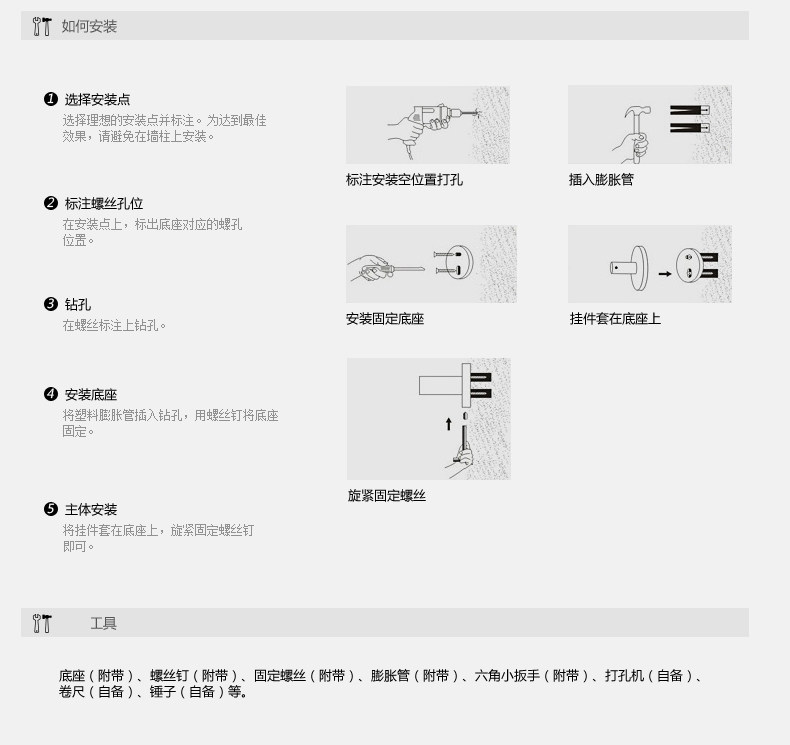 如何安装

❶ 选择安装点
选择理想的安装点并标注。为达到最佳效果，请避免在墙柱上安装。

❷ 标注螺丝孔位
在安装点上，标出底座对应的螺孔位置。

❸ 钻孔
在螺丝标注上钻孔。

❹ 安装底座
将塑料膨胀管插入钻孔，用螺丝钉将底座固定。

❺ 主体安装
将挂件套在底座上，旋紧固定螺丝钉即可。

标注安装空位置打孔

插入膨胀管

安装固定底座

挂件套在底座上

旋紧固定螺丝

工具

底座（附带）、螺丝钉（附带）、固定螺丝（附带）、膨胀管（附带）、六角小扳手（附带）、打孔机（自备）、卷尺（自备）、锤子（自备）等。