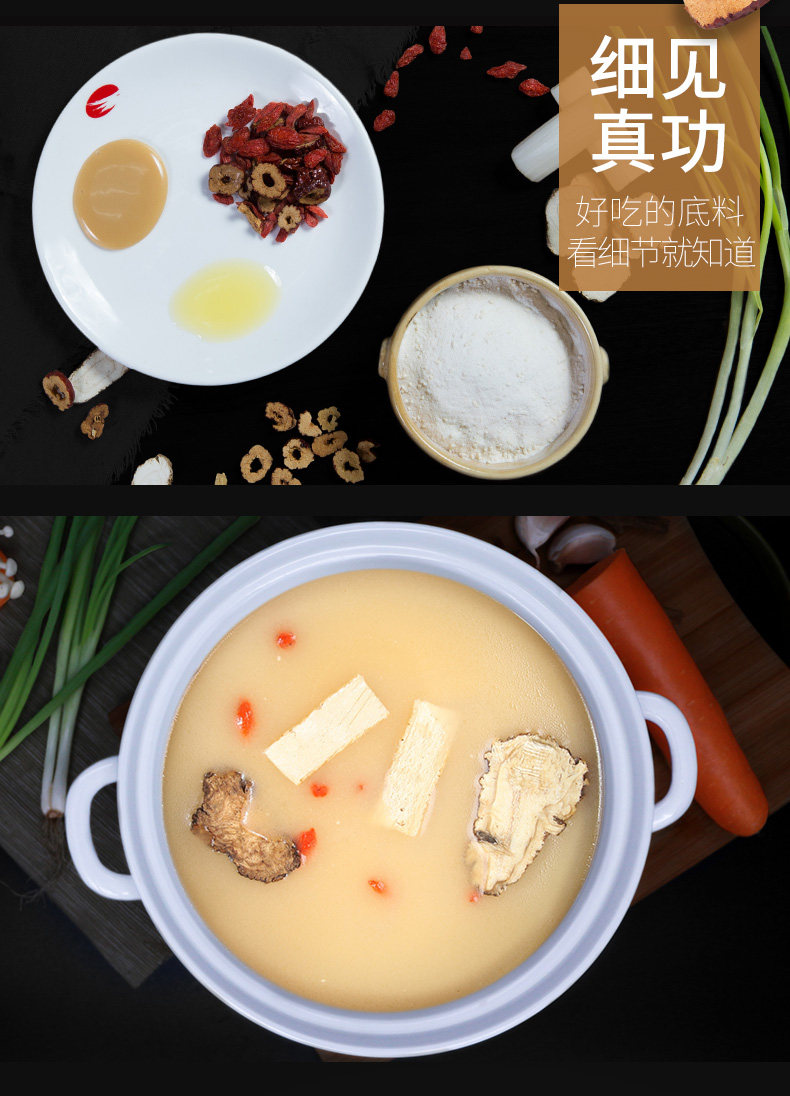 细见
真功

好吃的底料
看细节就知道