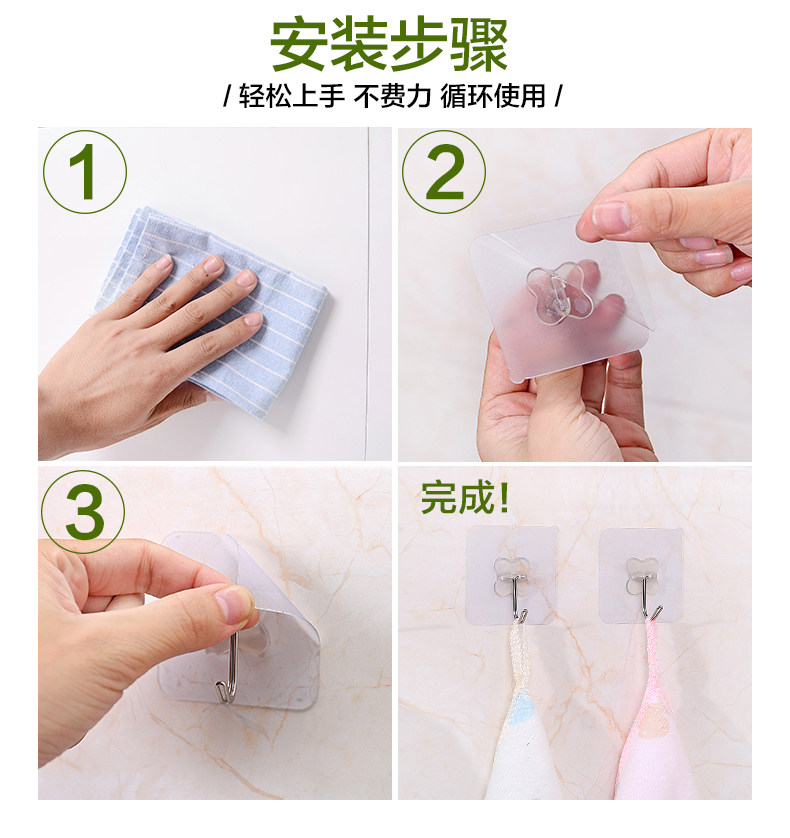 安装步骤

/ 轻松上手 不费力 循环使用 /

1

2

3

完成!