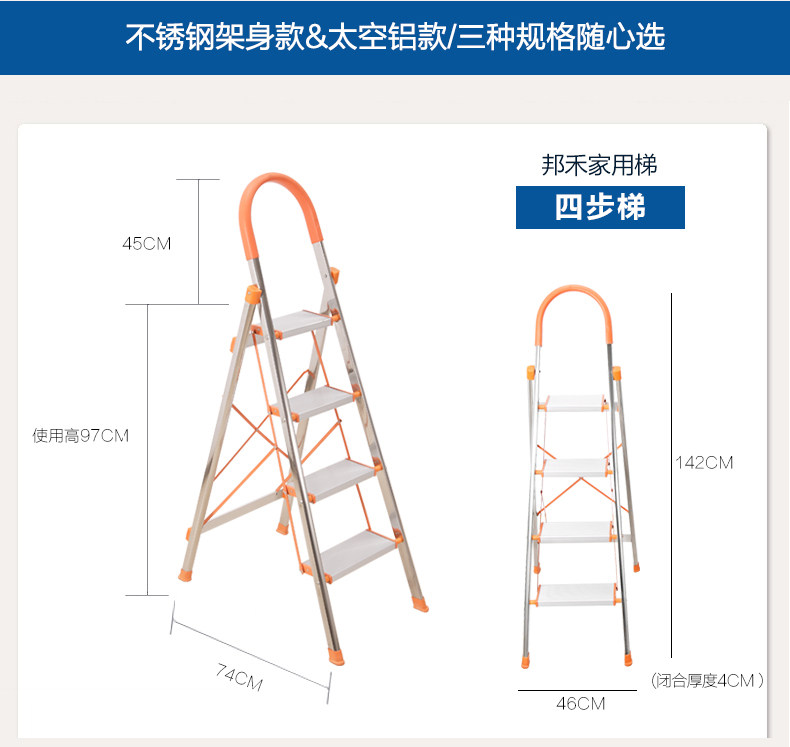 不锈钢架身款&太空铝款/三种规格随心选

邦禾家用梯

四步梯

45CM

使用高97CM

74CM

142CM

(闭合厚度4CM)

46CM