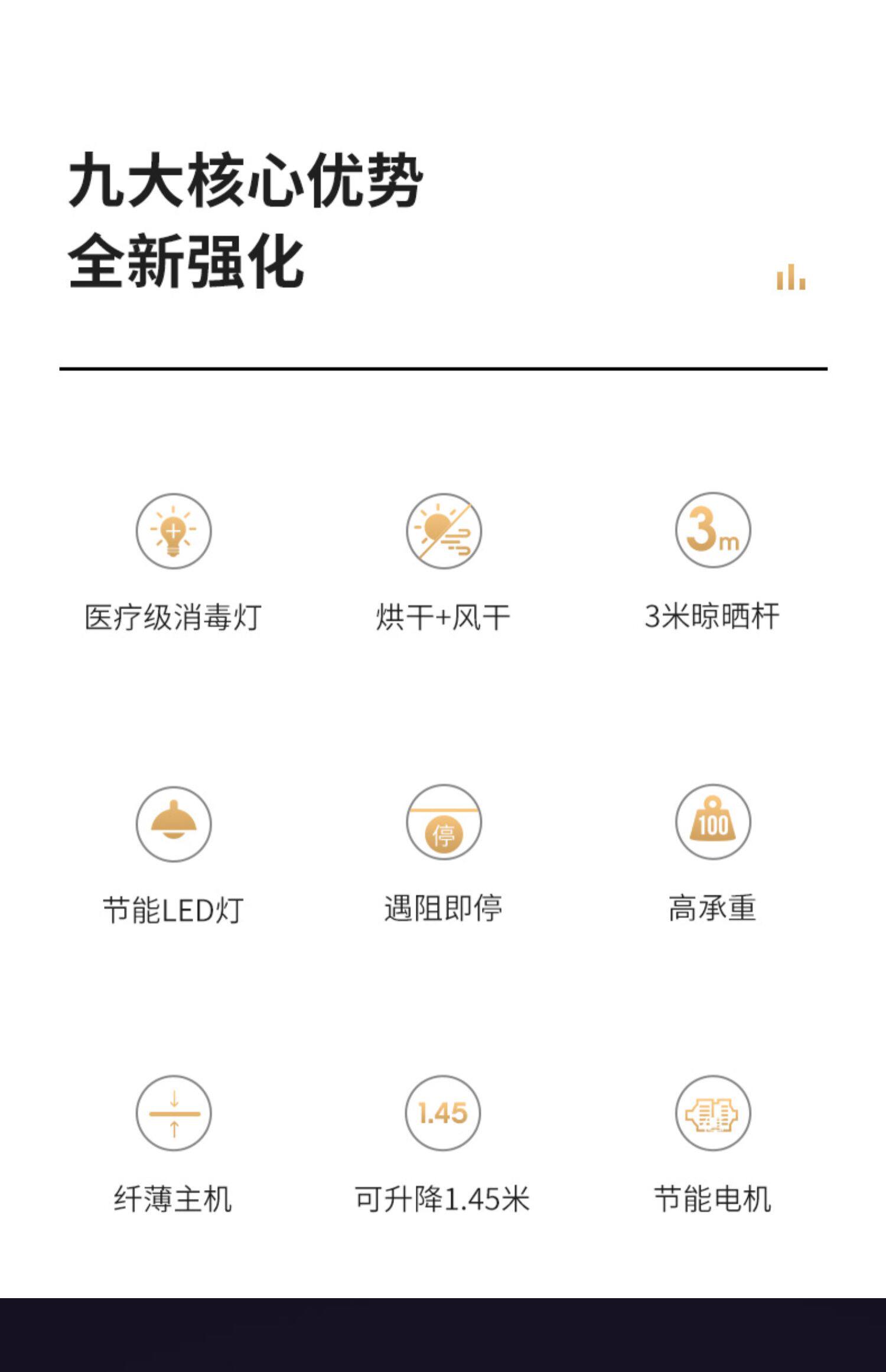 九大核心优势
全新强化

3m

医疗级消毒灯

烘干+风干

3米晾晒杆

停

100

节能LED灯

遇阻即停

高承重

1.45

纤薄主机

可升降1.45米

节能电机