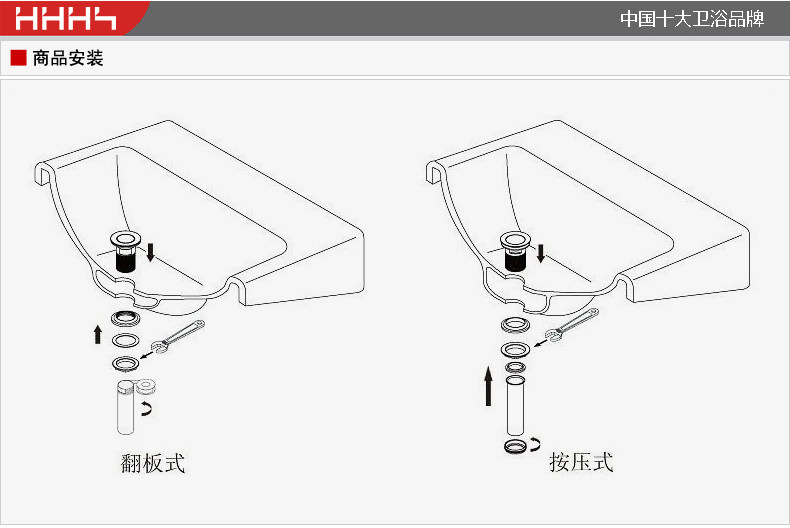 HHHS

中国十大卫浴品牌

商品安装

翻板式

按压式