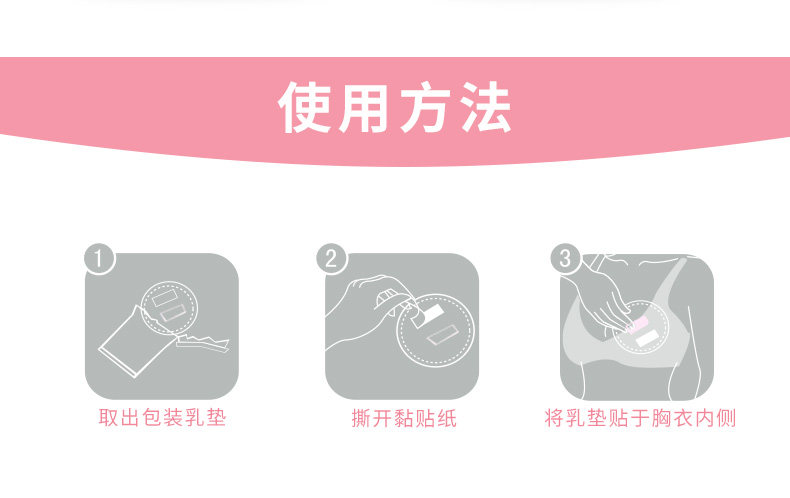 使用方法

1
取出包装乳垫

2
撕开黏贴纸

3
将乳垫贴于胸衣内侧