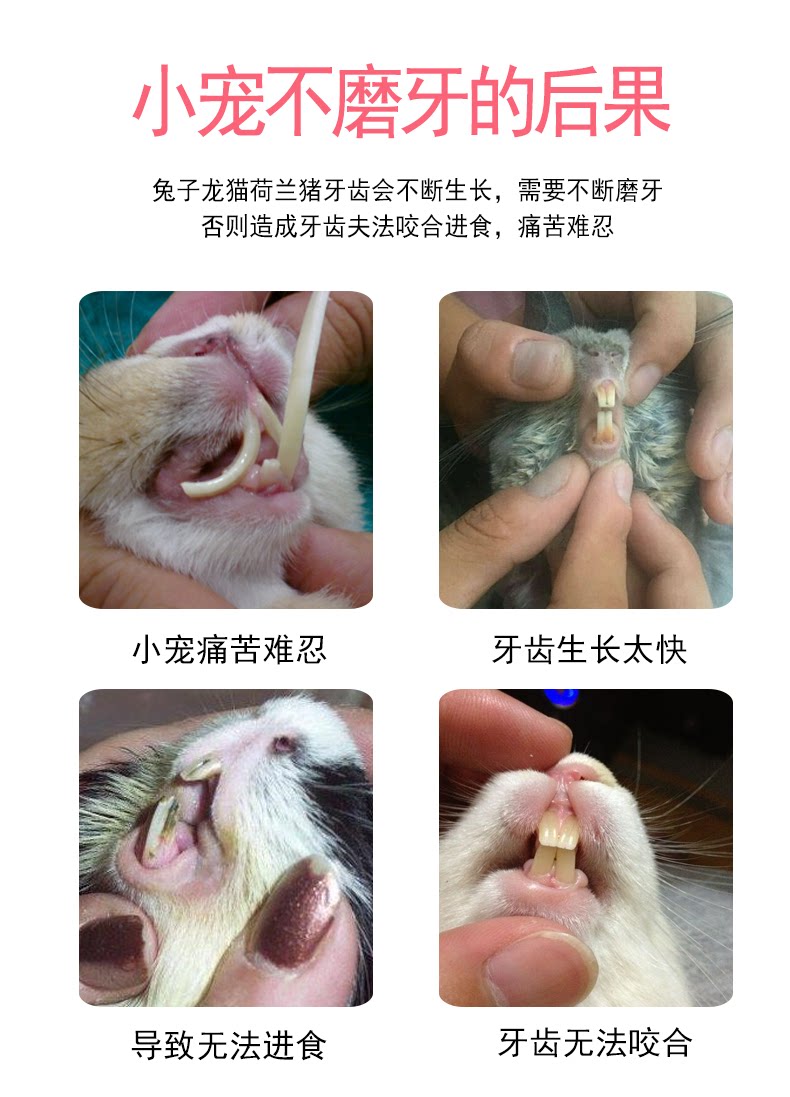 小宠不磨牙的后果

兔子龙猫荷兰猪牙齿会不断生长，需要不断磨牙
否则造成牙齿夫法咬合进食，痛苦难忍

小宠痛苦难忍

牙齿生长太快

导致无法进食

牙齿无法咬合