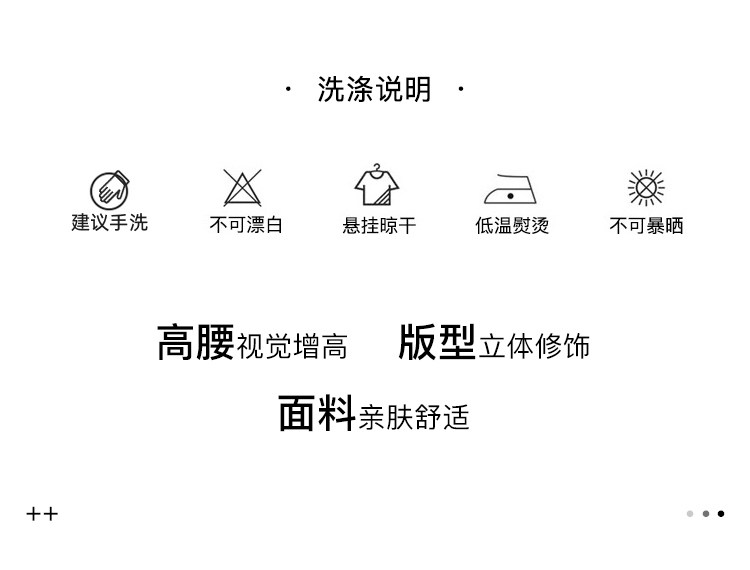 · 洗涤说明 ·

建议手洗 不可漂白 悬挂晾干 低温熨烫 不可暴晒

高腰视觉增高 版型立体修饰

面料亲肤舒适

++