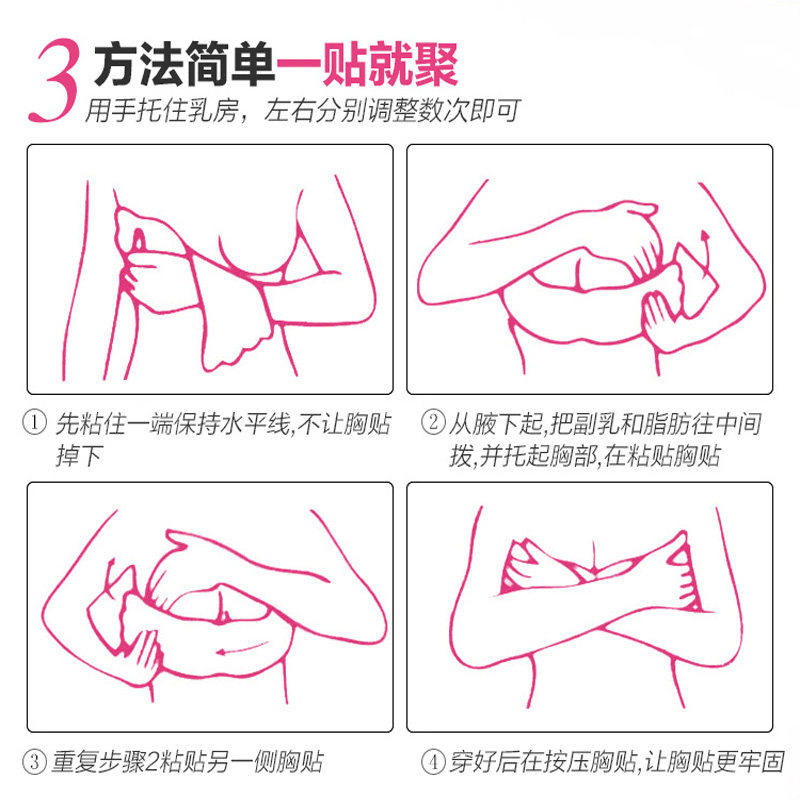 3 方法简单一贴就聚
用手托住乳房，左右分别调整数次即可

① 先粘住一端保持水平线,不让胸贴掉下

② 从腋下起,把副乳和脂肪往中间拨,并托起胸部,在粘贴胸贴

③ 重复步骤2粘贴另一侧胸贴

④ 穿好后在按压胸贴,让胸贴更牢固