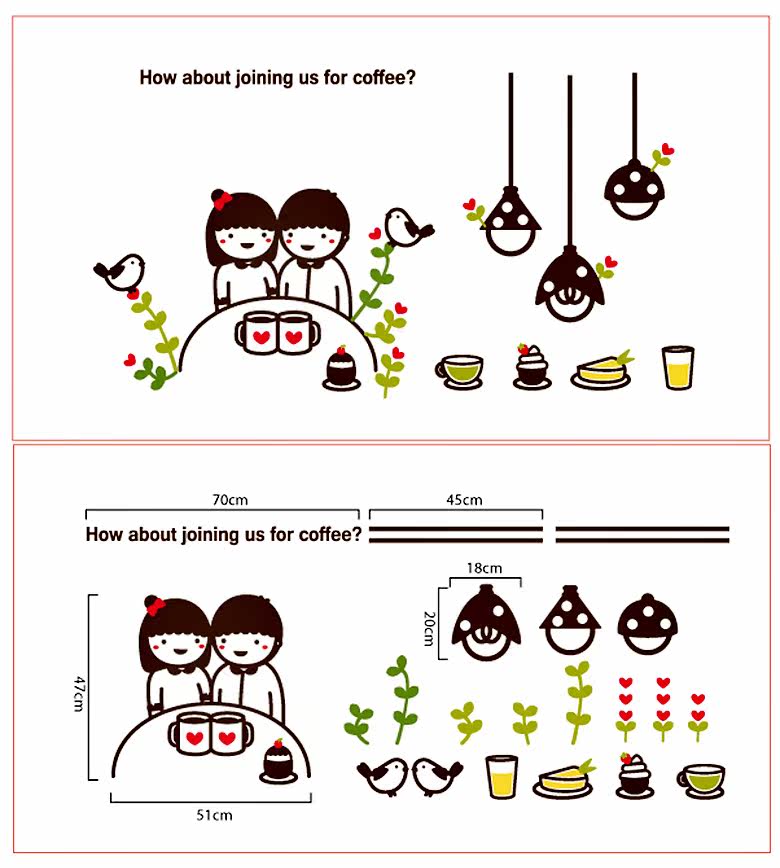 How about joining us for coffee?

70cm

45cm

How about joining us for coffee?

18cm

20cm

47cm

51cm