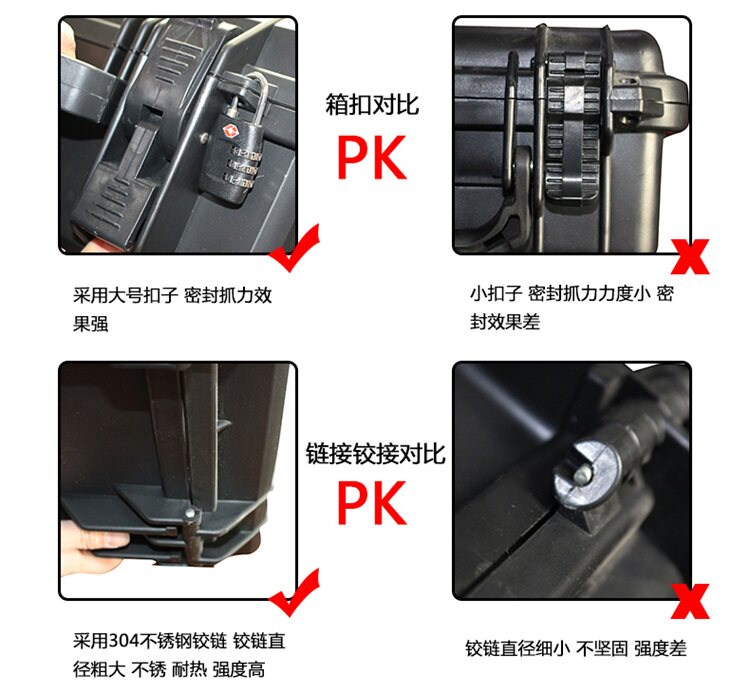 箱扣对比

PK

采用大号扣子 密封抓力效果强

小扣子 密封抓力力度小 密封效果差

链接铰接对比

PK

采用304不锈钢铰链 铰链直径粗大 不锈 耐热 强度高

铰链直径细小 不坚固 强度差