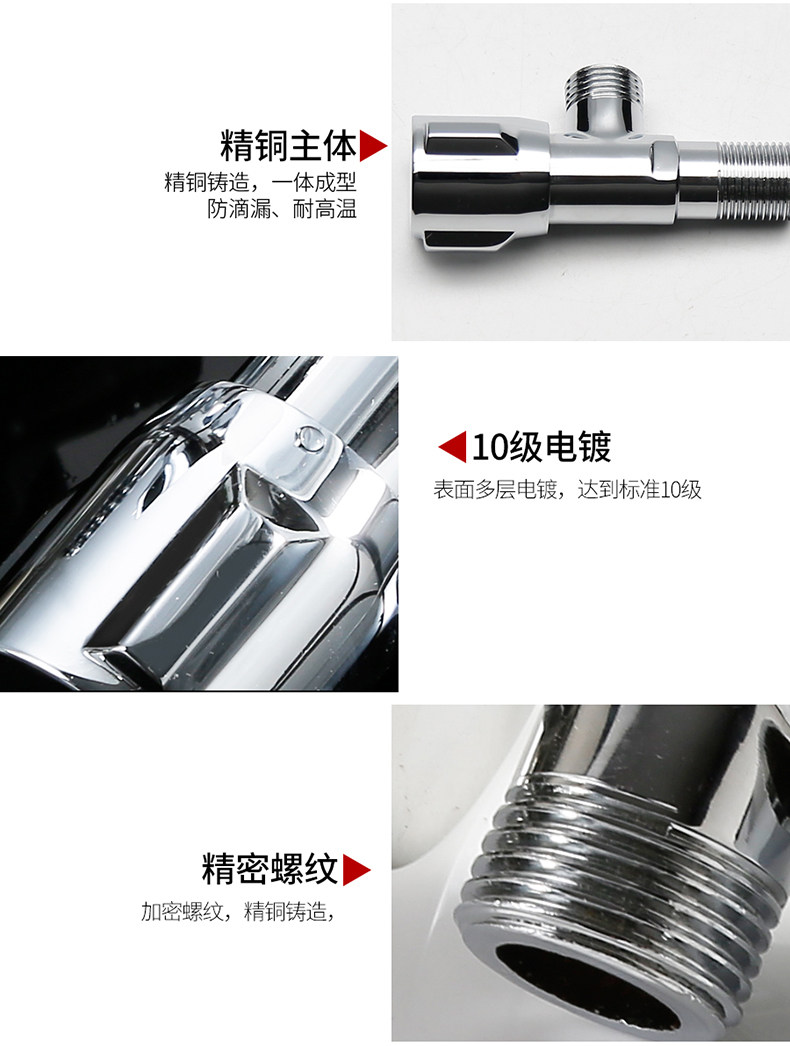 精铜主体

精铜铸造，一体成型
防滴漏、耐高温

10级电镀

表面多层电镀，达到标准10级

精密螺纹

加密螺纹，精铜铸造，