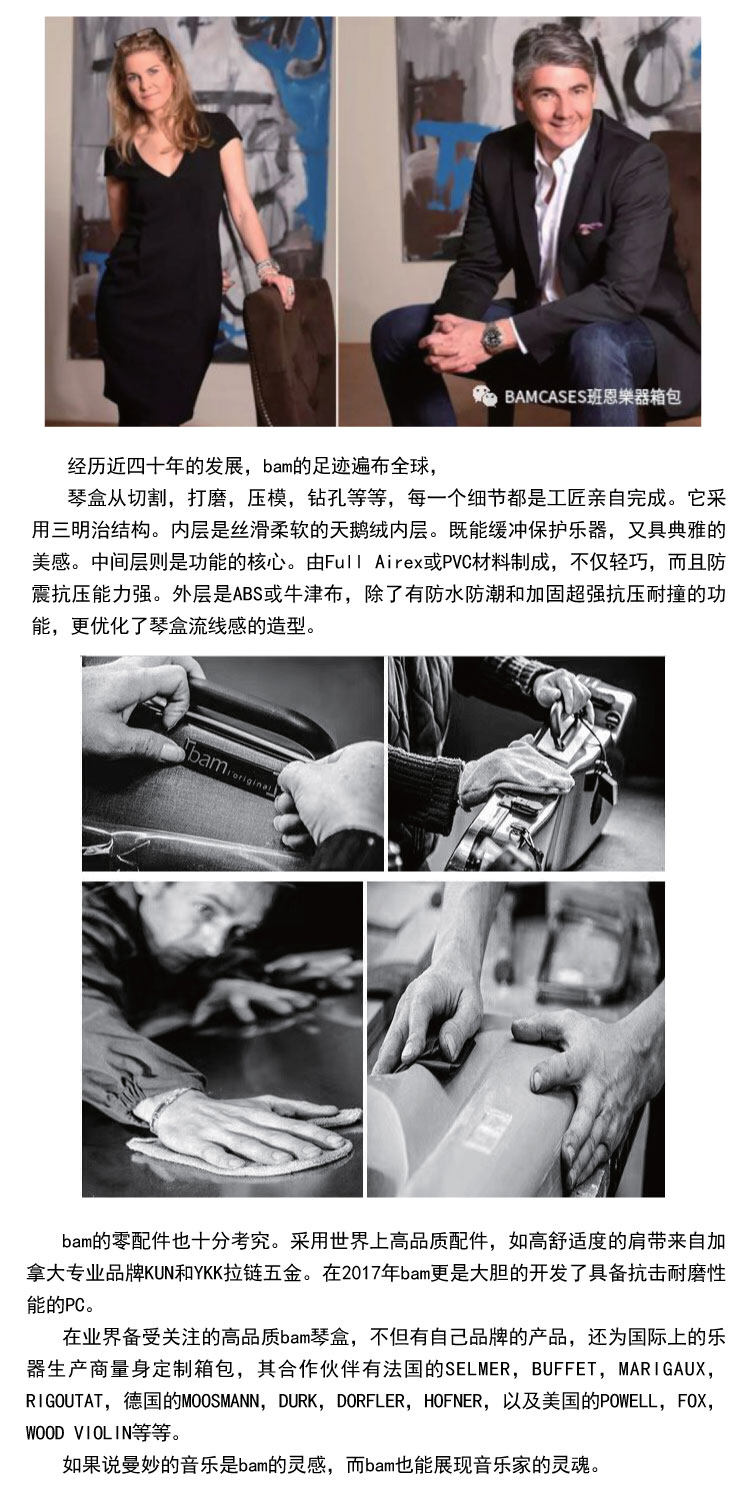 BAMCASES班恩樂器箱包

经历近四十年的发展，bam的足迹遍布全球，

琴盒从切割，打磨，压模，钻孔等等，每一个细节都是工匠亲自完成。它采用三明治结构。内层是丝滑柔软的天鹅绒内层。既能缓冲保护乐器，又具典雅的美感。中间层则是功能的核心。由Full Airex或PVC材料制成，不仅轻巧，而且防震抗压能力强。外层是ABS或牛津布，除了有防水防潮和加固超强抗压耐撞的功能，更优化了琴盒流线感的造型。

bam original

bam的零配件也十分考究。采用世界上高品质配件，如高舒适度的肩带来自加拿大专业品牌KUN和YKK拉链五金。在2017年bam更是大胆的开发了具备抗击耐磨性能的PC。

在业界备受关注的高品质bam琴盒，不但有自己品牌的产品，还为国际上的乐器生产商量身定制箱包，其合作伙伴有法国的SELMER，BUFFET，MARIGAUX，RIGOUTAT，德国的MOOSMANN，DURK，DORFLER，HOFNER，以及美国的POWELL，FOX，WOOD VIOLIN等等。

如果说曼妙的音乐是bam的灵感，而bam也能展现音乐家的灵魂。