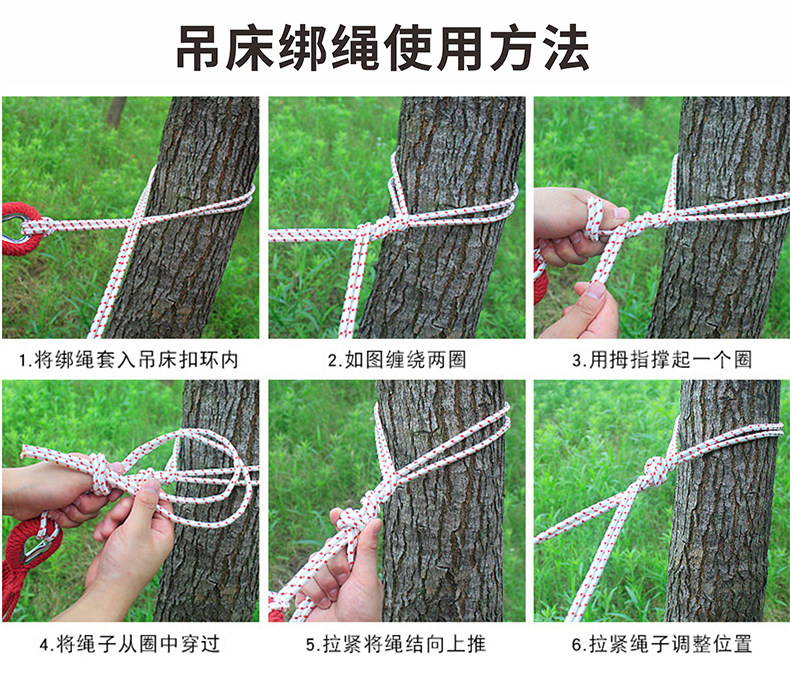 吊床绑绳使用方法

1.将绑绳套入吊床扣环内

2.如图缠绕两圈

3.用拇指撑起一个圈

4.将绳子从圈中穿过

5.拉紧将绳结向上推

6.拉紧绳子调整位置