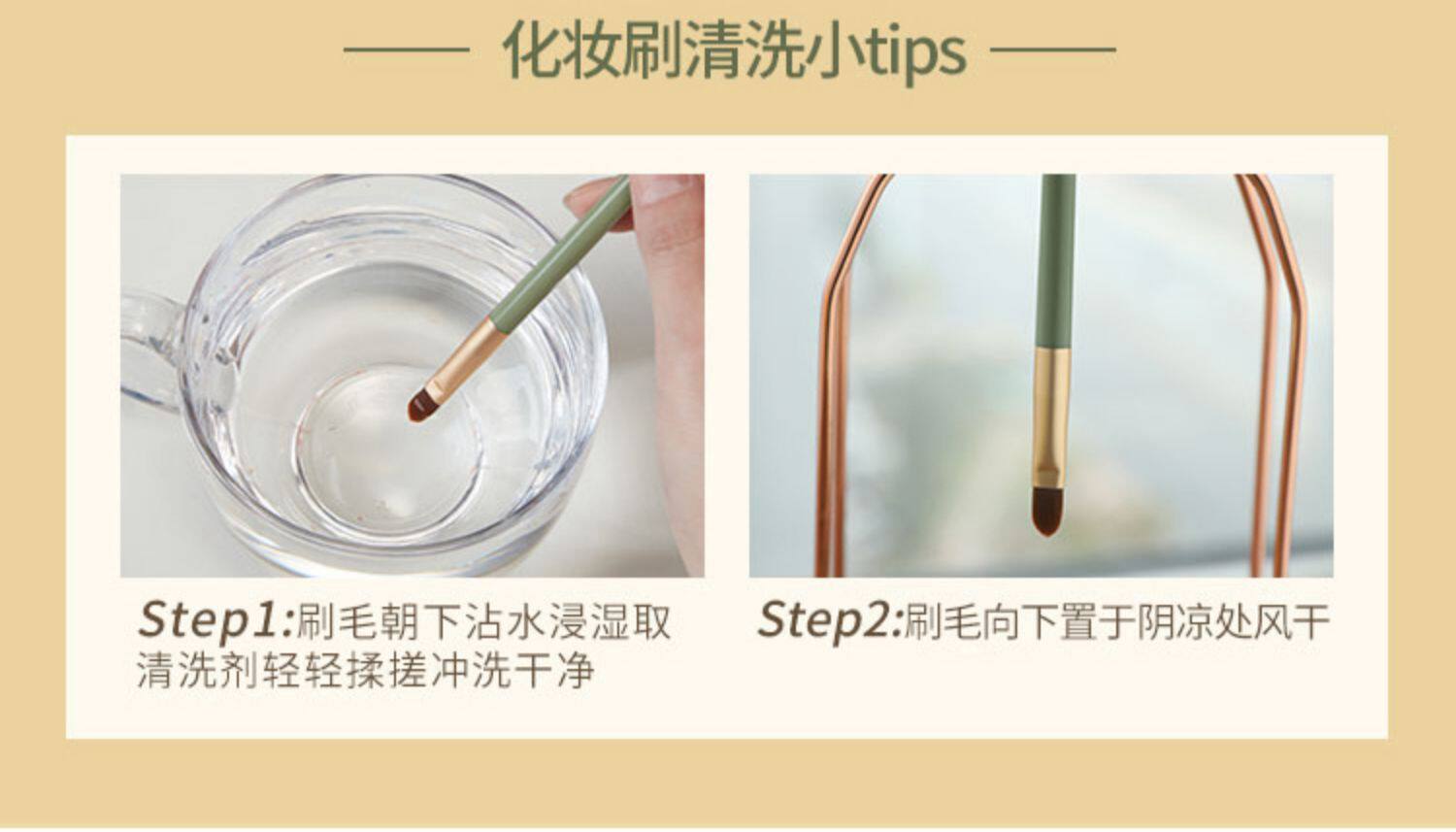 化妆刷清洗小tips

Step1:刷毛朝下沾水浸湿取清洗剂轻轻揉搓冲洗干净

Step2:刷毛向下置于阴凉处风干