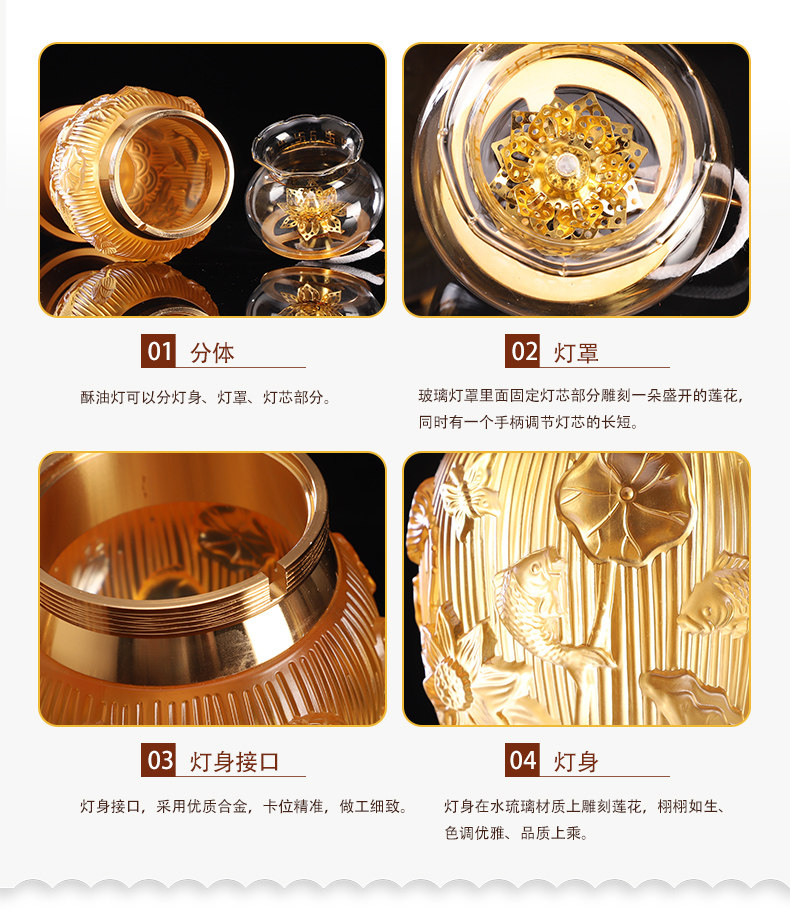 01 分体

酥油灯可以分灯身、灯罩、灯芯部分。

02 灯罩

玻璃灯罩里面固定灯芯部分雕刻一朵盛开的莲花，同时有一个手柄调节灯芯的长短。

03 灯身接口

灯身接口，采用优质合金，卡位精准，做工细致。

04 灯身

灯身在水琉璃材质上雕刻莲花，栩栩如生、色调优雅、品质上乘。