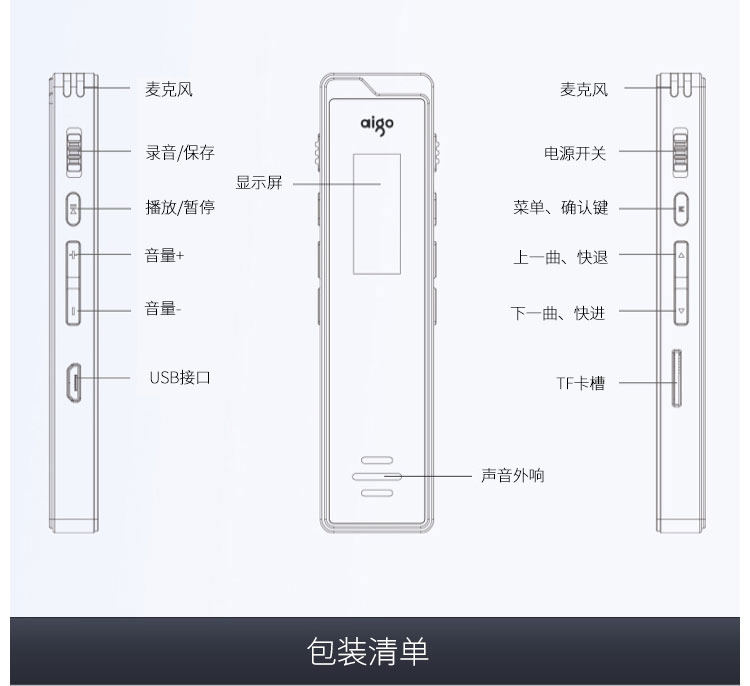 麦克风

录音/保存

播放/暂停

音量+

音量-

USB接口

aigo

显示屏

声音外响

麦克风

电源开关

菜单、确认键

上一曲、快退

下一曲、快进

TF卡槽

包装清单