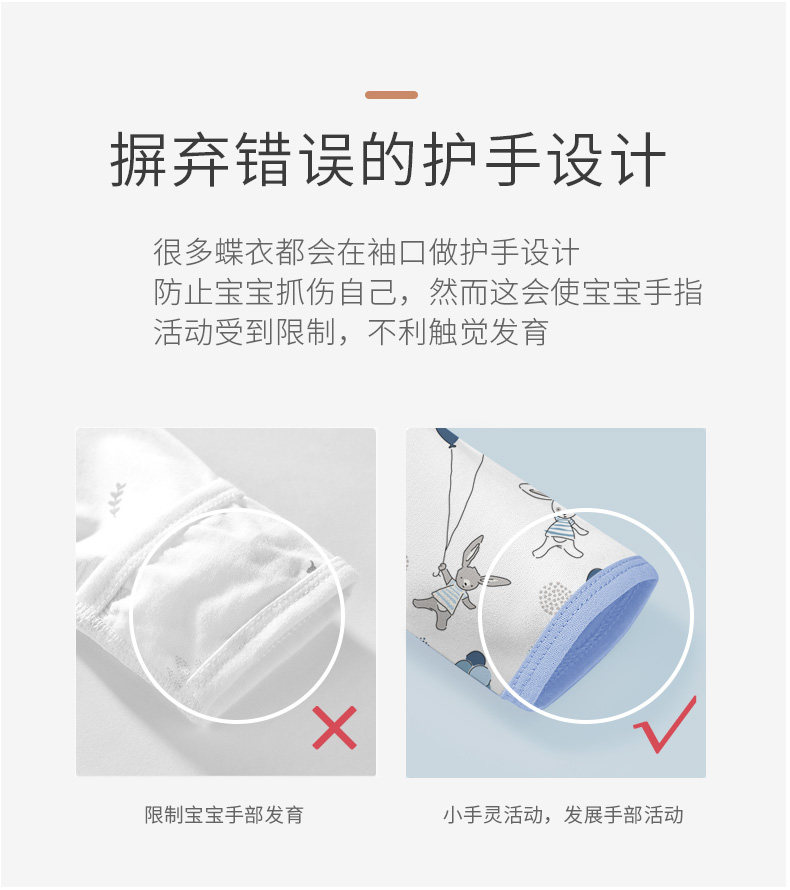 摒弃错误的护手设计

很多蝶衣都会在袖口做护手设计
防止宝宝抓伤自己，然而这会使宝宝手指
活动受到限制，不利触觉发育

限制宝宝手部发育

小手灵活动，发展手部活动