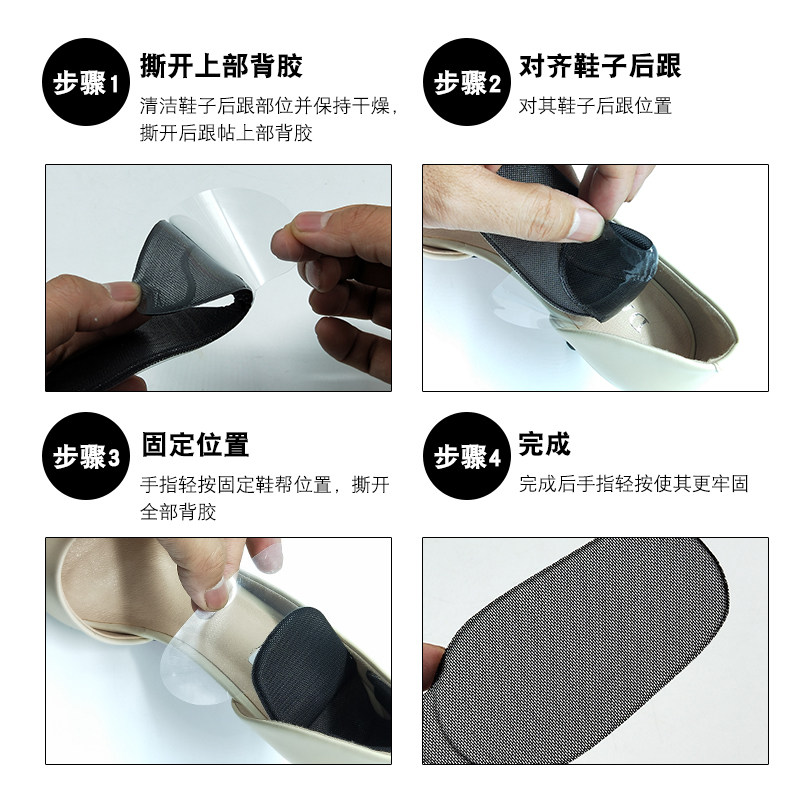 步骤1 撕开上部背胶

清洁鞋子后跟部位并保持干燥，撕开后跟帖上部背胶

步骤2 对齐鞋子后跟

对其鞋子后跟位置

步骤3 固定位置

手指轻按固定鞋帮位置，撕开全部背胶

步骤4 完成

完成后手指轻按使其更牢固